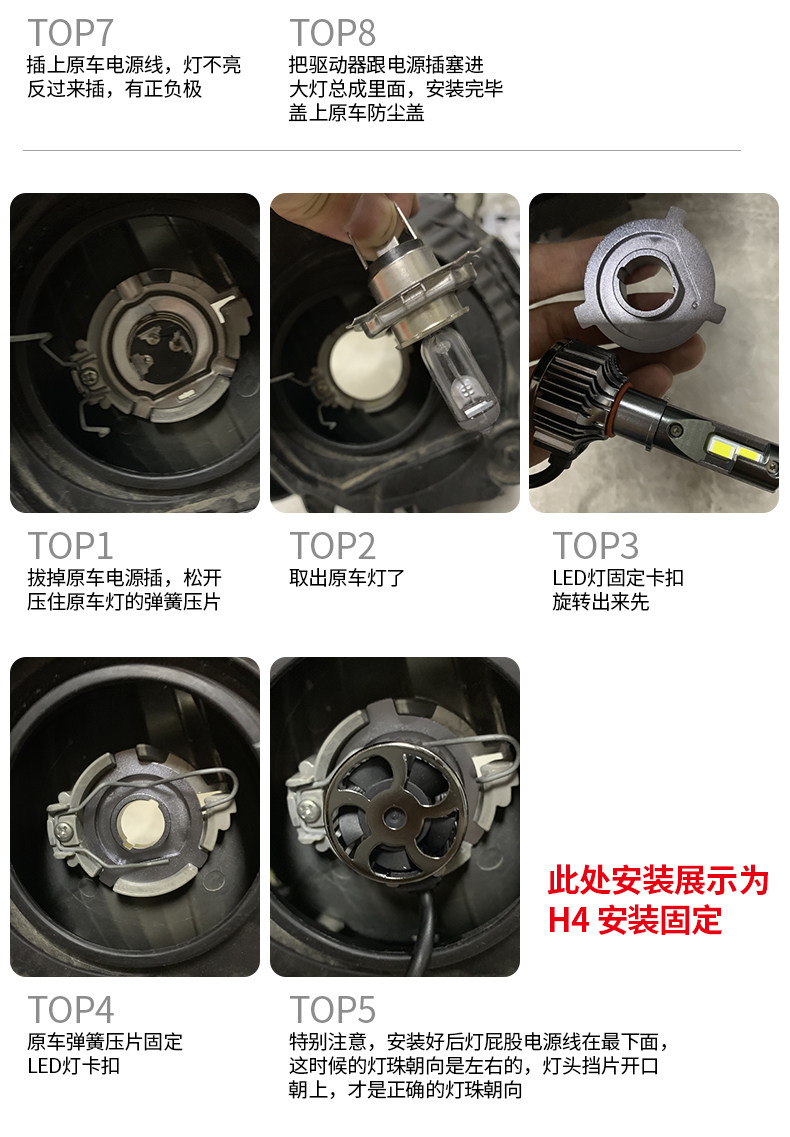 TOP7
插上原车电源线，灯不亮
反过来插，有正负极

TOP8
把驱动器跟电源插塞进
大灯总成里面，安装完毕
盖上原车防尘盖

TOP1
拔掉原车电源插，松开
压住原车灯的弹簧压片

TOP2
取出原车灯了

TOP3
LED灯固定卡扣
旋转出来先

此处安装展示为
H4 安装固定

TOP4
原车弹簧压片固定
LED灯卡扣

TOP5
特别注意，安装好后灯屁股电源线在最下面，
这时候的灯珠朝向是左右的，灯头挡片开口
朝上，才是正确的灯珠朝向