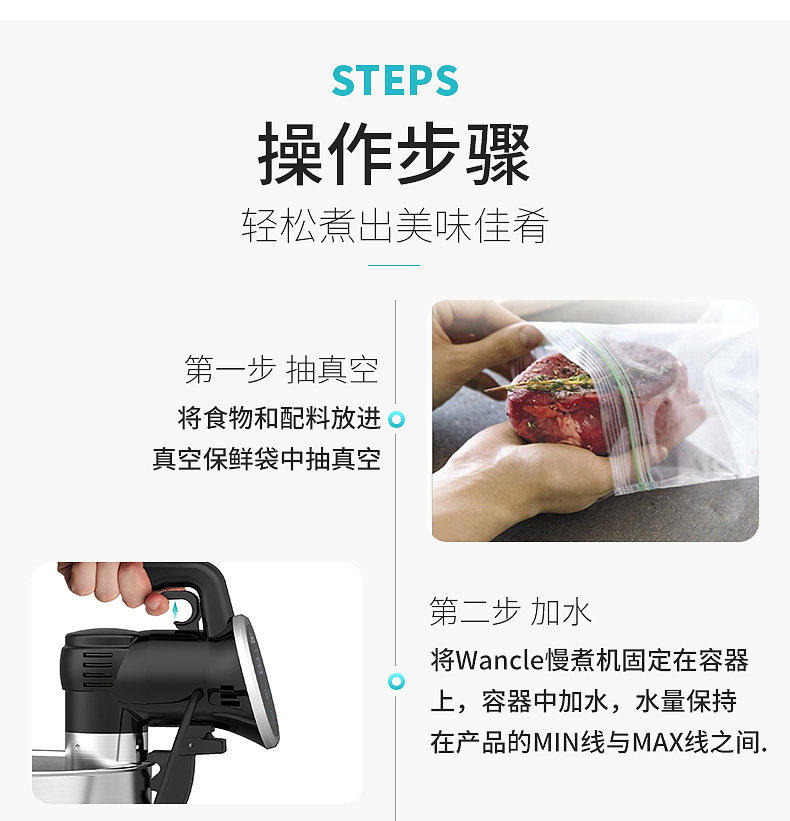 STEPS
操作步骤
轻松煮出美味佳肴

第一步 抽真空
将食物和配料放进真空保鲜袋中抽真空

第二步 加水
将Wancle慢煮机固定在容器上，容器中加水，水量保持在产品的MIN线与MAX线之间.