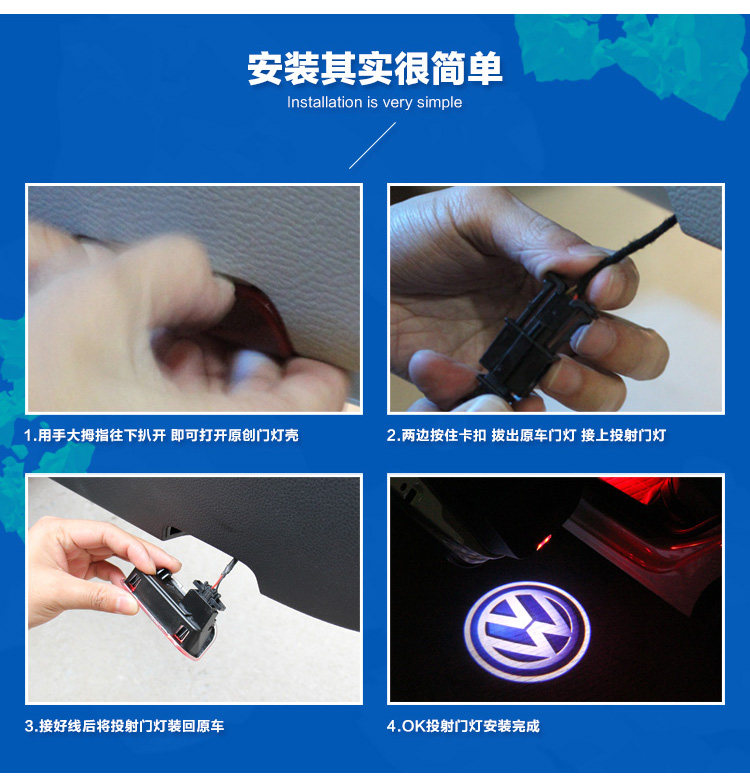 安装其实很简单
Installation is very simple

1.用手大拇指往下扒开 即可打开原创门灯壳

2.两边按住卡扣 拔出原车门灯 接上投射门灯

3.接好线后将投射门灯装回原车

4.OK投射门灯安装完成