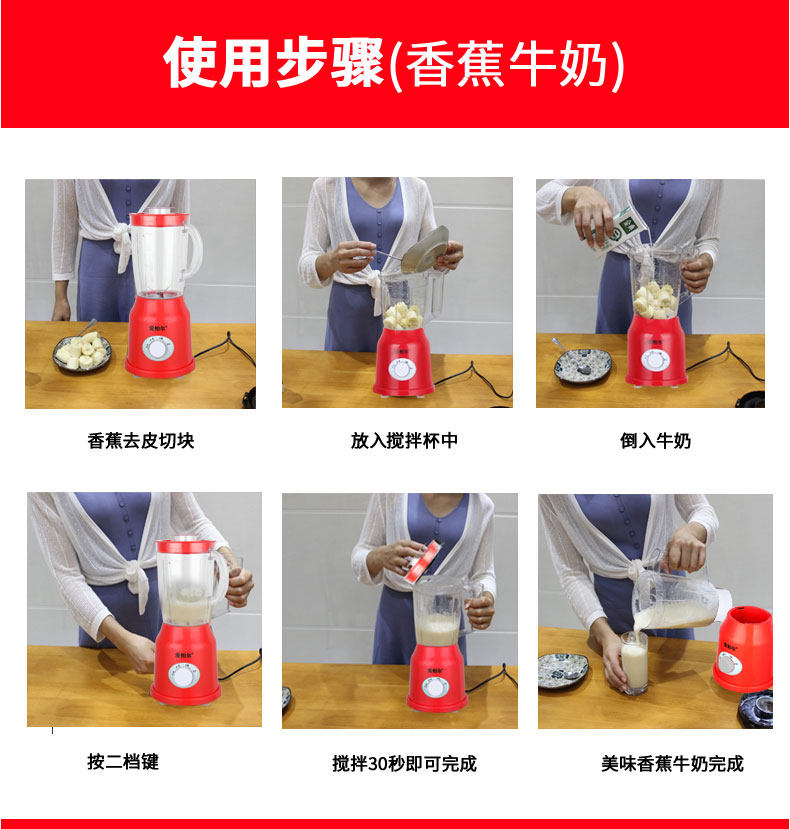 使用步骤(香蕉牛奶)

香蕉去皮切块

放入搅拌杯中

倒入牛奶

按二档键

搅拌30秒即可完成

美味香蕉牛奶完成