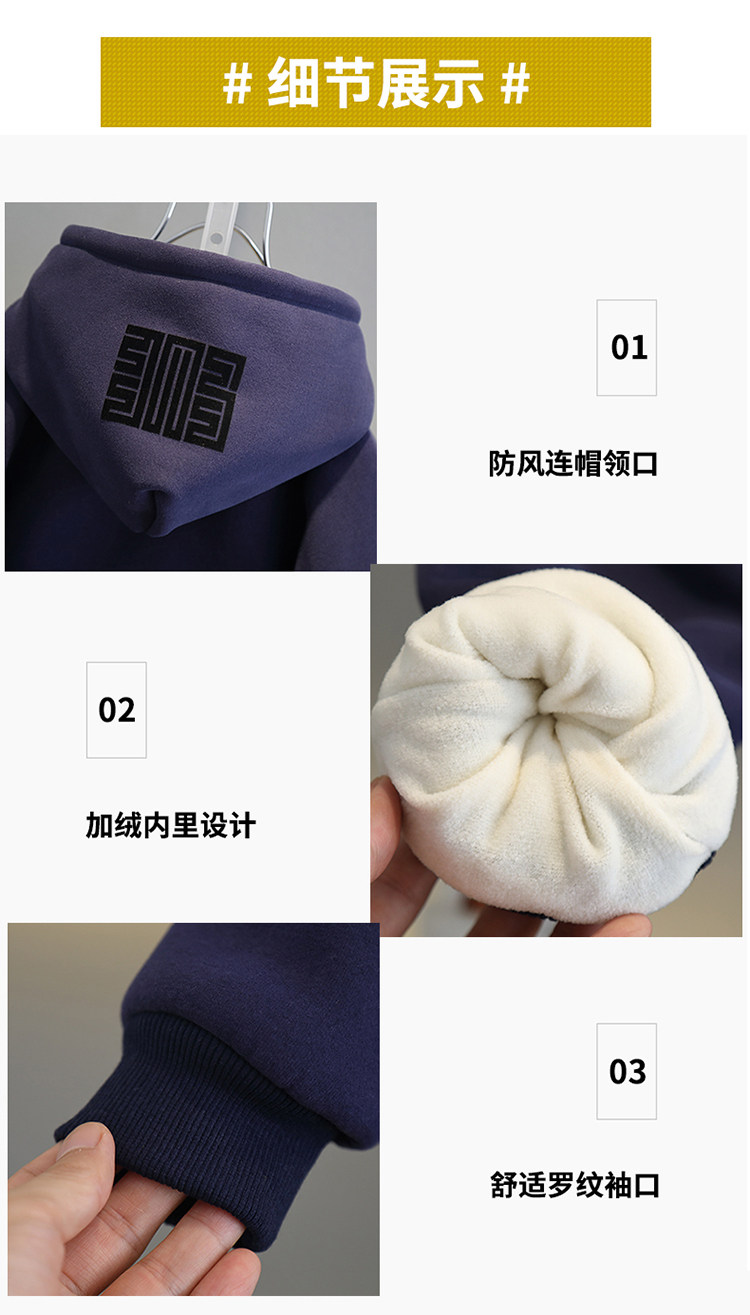 # 细节展示 #

01

防风连帽领口

02

加绒内里设计

03

舒适罗纹袖口