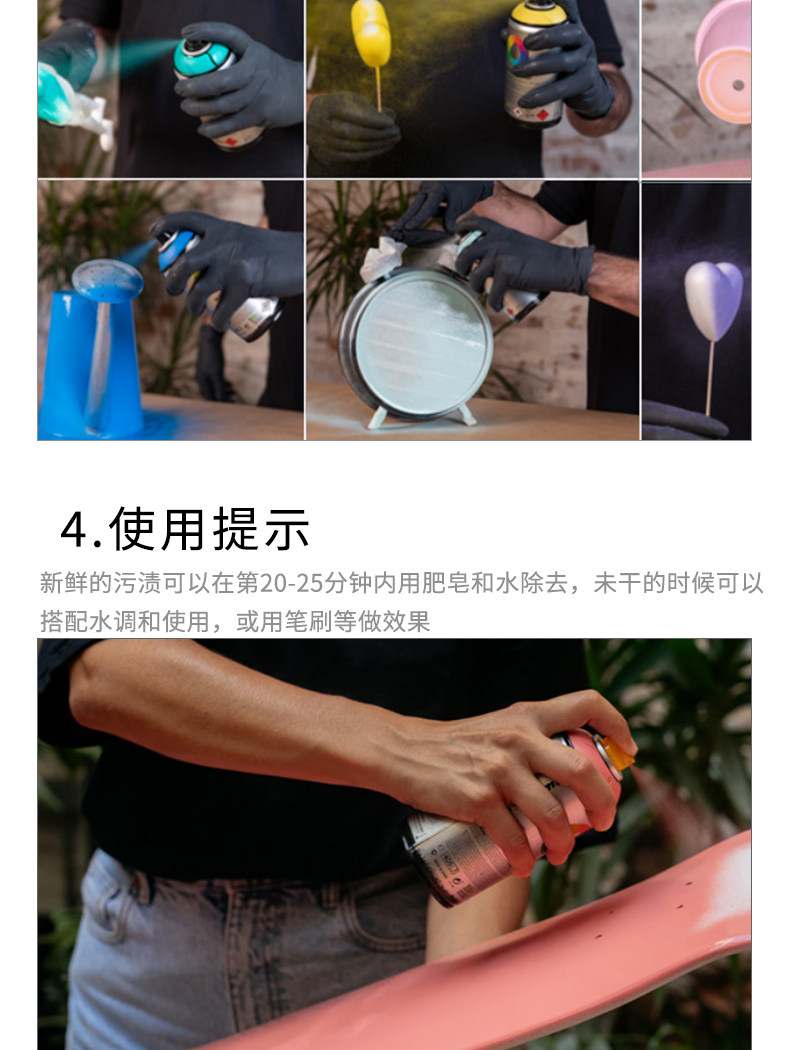 4.使用提示

新鲜的污渍可以在第20-25分钟内用肥皂和水除去，未干的时候可以搭配水调和使用，或用笔刷等做效果