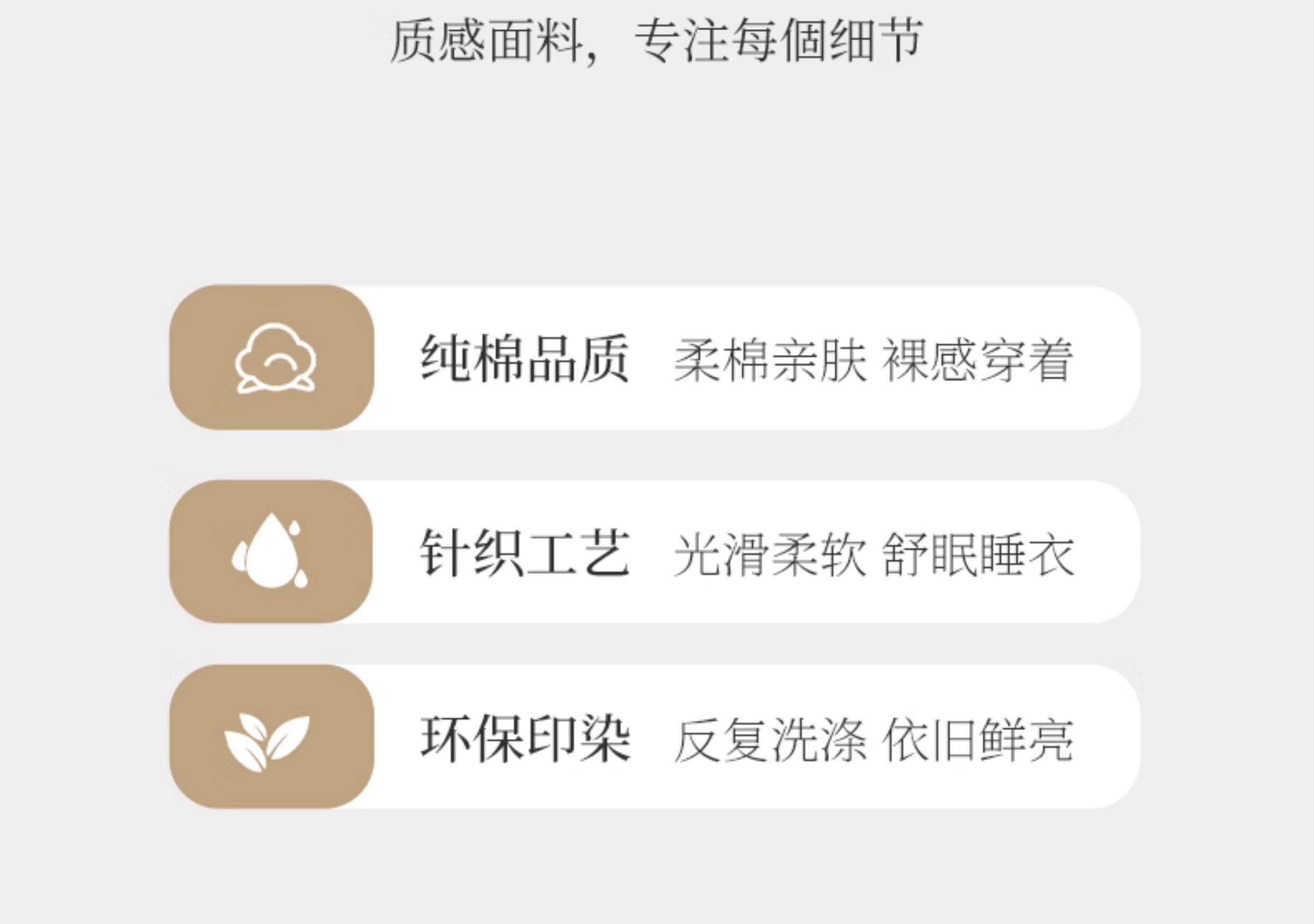 质感面料，专注每個细节

纯棉品质 柔棉亲肤 裸感穿着

针织工艺 光滑柔软 舒眠睡衣

环保印染 反复洗涤 依旧鲜亮