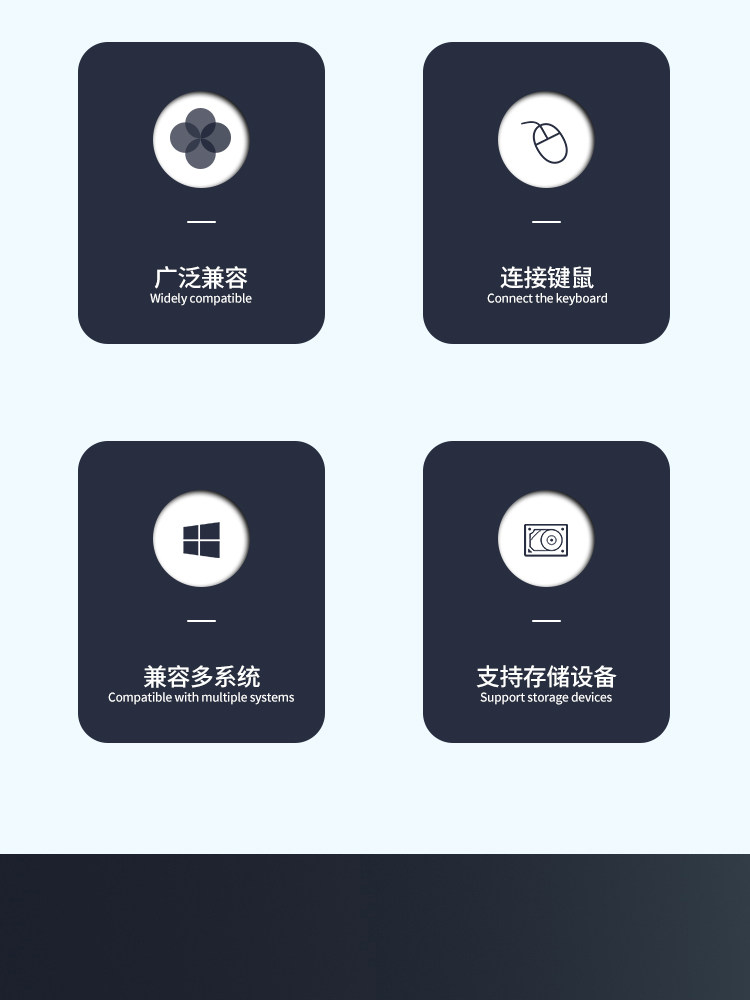 广泛兼容
Widely compatible

连接键鼠
Connect the keyboard

兼容多系统
Compatible with multiple systems

支持存储设备
Support storage devices