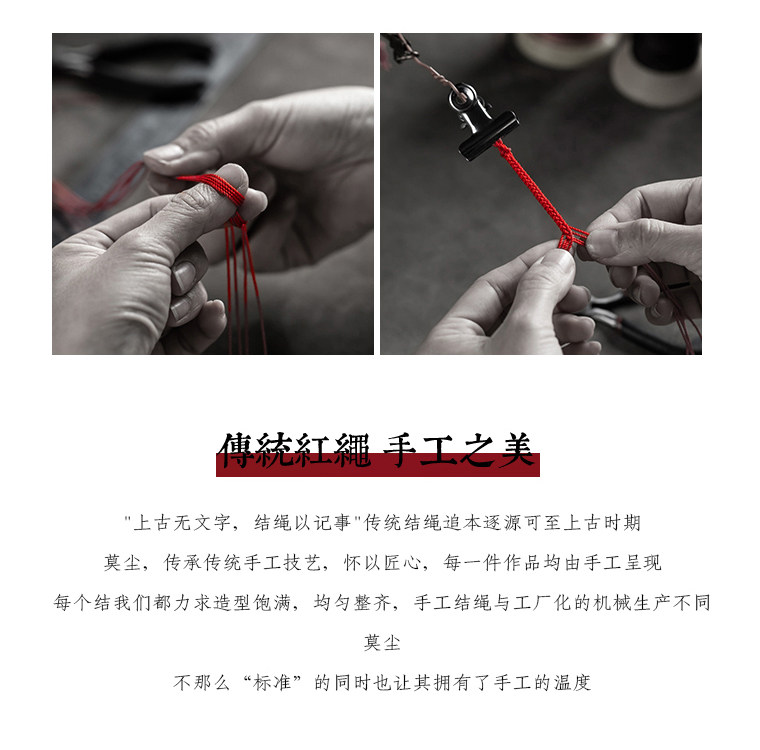 傳統紅繩 手工之美

"上古无文字，结绳以记事"传统结绳追本逐源可至上古时期

莫尘，传承传统手工技艺，怀以匠心，每一件作品均由手工呈现

每个结我们都力求造型饱满，均匀整齐，手工结绳与工厂化的机械生产不同

莫尘

不那么“标准”的同时也让其拥有了手工的温度