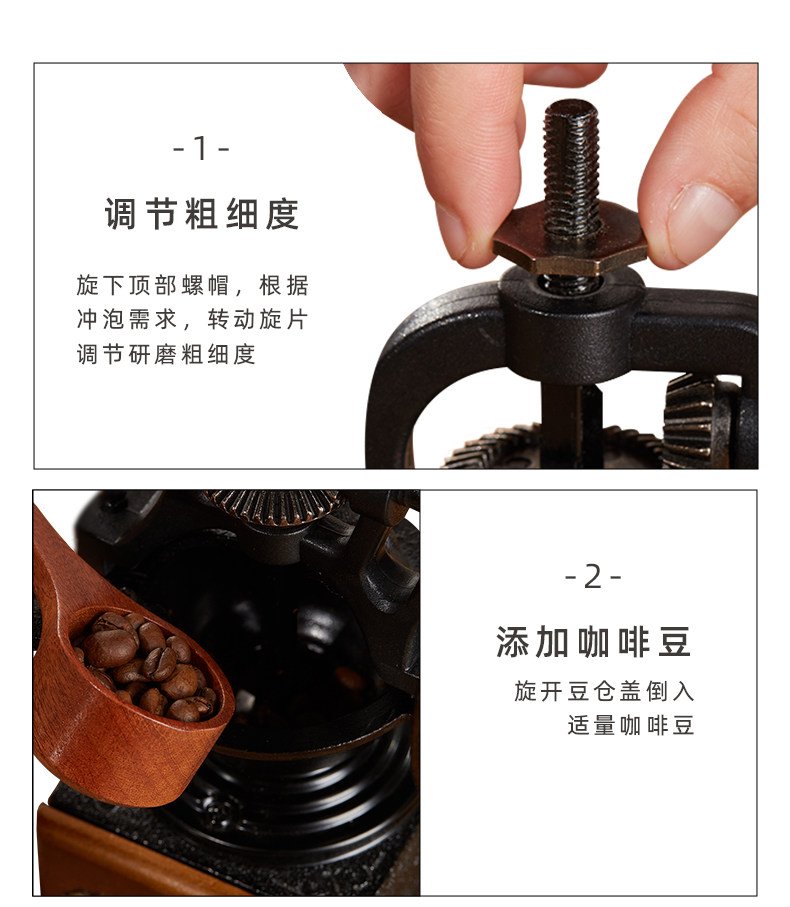 -1-

调节粗细度

旋下顶部螺帽，根据冲泡需求，转动旋片调节研磨粗细度

-2-

添加咖啡豆

旋开豆仓盖倒入适量咖啡豆