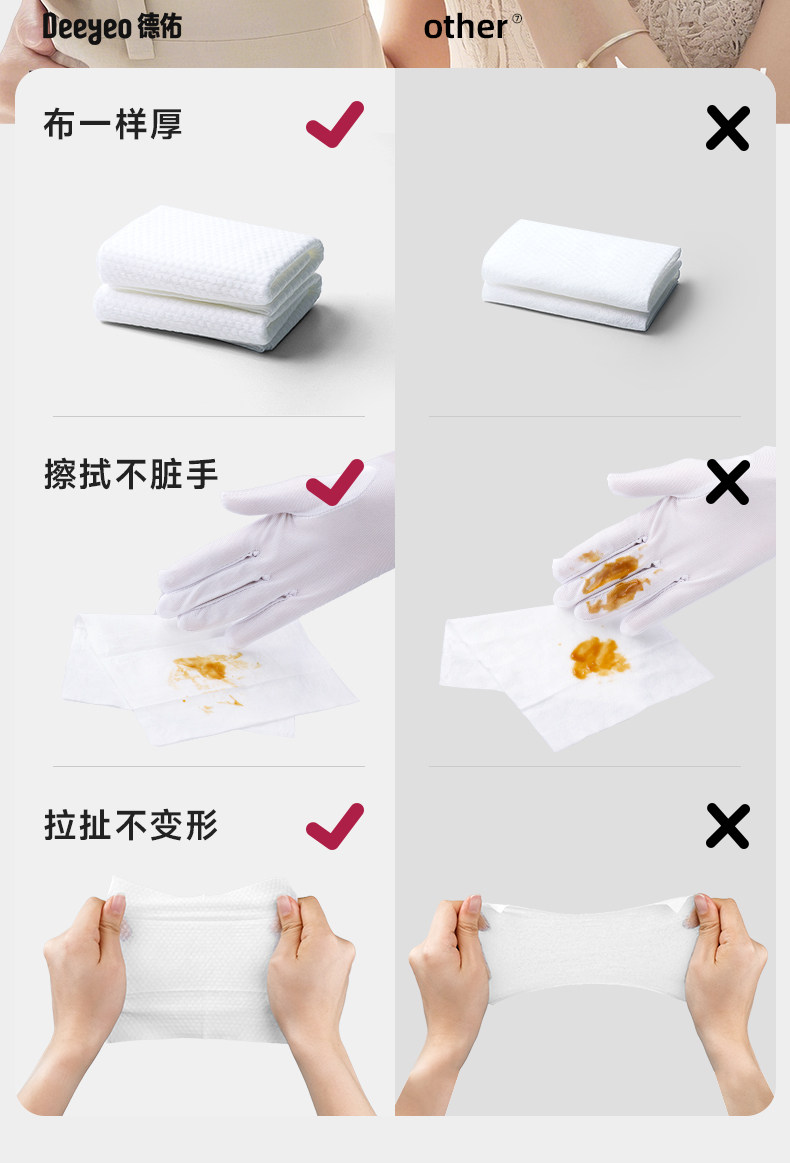 Deeyeo 德佑

other⑦

布一样厚

擦拭不脏手

拉扯不变形