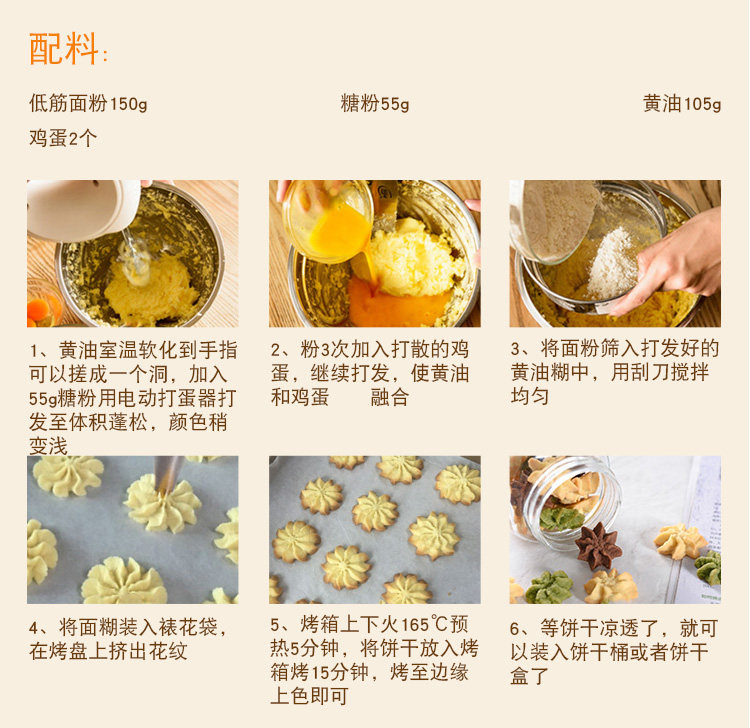 配料:

低筋面粉150g

糖粉55g

黄油105g

鸡蛋2个

1、黄油室温软化到手指可以搓成一个洞，加入55g糖粉用电动打蛋器打发至体积蓬松，颜色稍变浅

2、粉3次加入打散的鸡蛋，继续打发，使黄油和鸡蛋 融合

3、将面粉筛入打发好的黄油糊中，用刮刀搅拌均匀

4、将面糊装入裱花袋，在烤盘上挤出花纹

5、烤箱上下火165℃预热5分钟，将饼干放入烤箱烤15分钟，烤至边缘上色即可

6、等饼干凉透了，就可以装入饼干桶或者饼干盒了