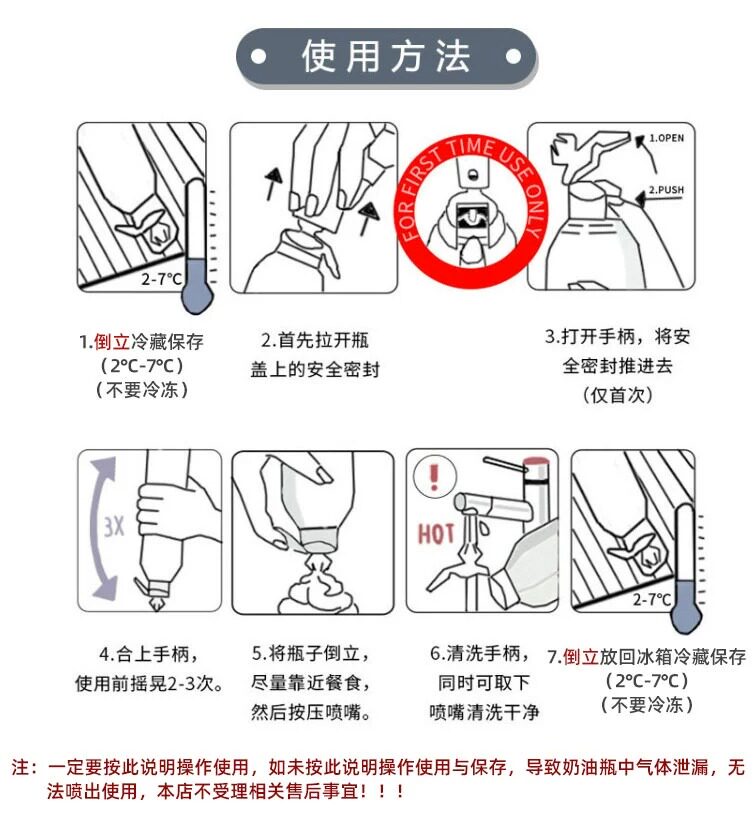 使用方法

2-7°C

FOR FIRST TIME USE ONLY

1.OPEN

2.PUSH

1.倒立冷藏保存
（2°C-7°C）
（不要冷冻）

2.首先拉开瓶盖上的安全密封

3.打开手柄，将安全密封推进去
（仅首次）

3X

HOT

2-7°C

4.合上手柄，使用前摇晃2-3次。

5.将瓶子倒立，尽量靠近餐食，然后按压喷嘴。

6.清洗手柄，同时可取下喷嘴清洗干净

7.倒立放回冰箱冷藏保存
（2°C-7°C）
（不要冷冻）

注：一定要按此说明操作使用，如未按此说明操作使用与保存，导致奶油瓶中气体泄漏，无法喷出使用，本店不受理相关售后事宜！！！