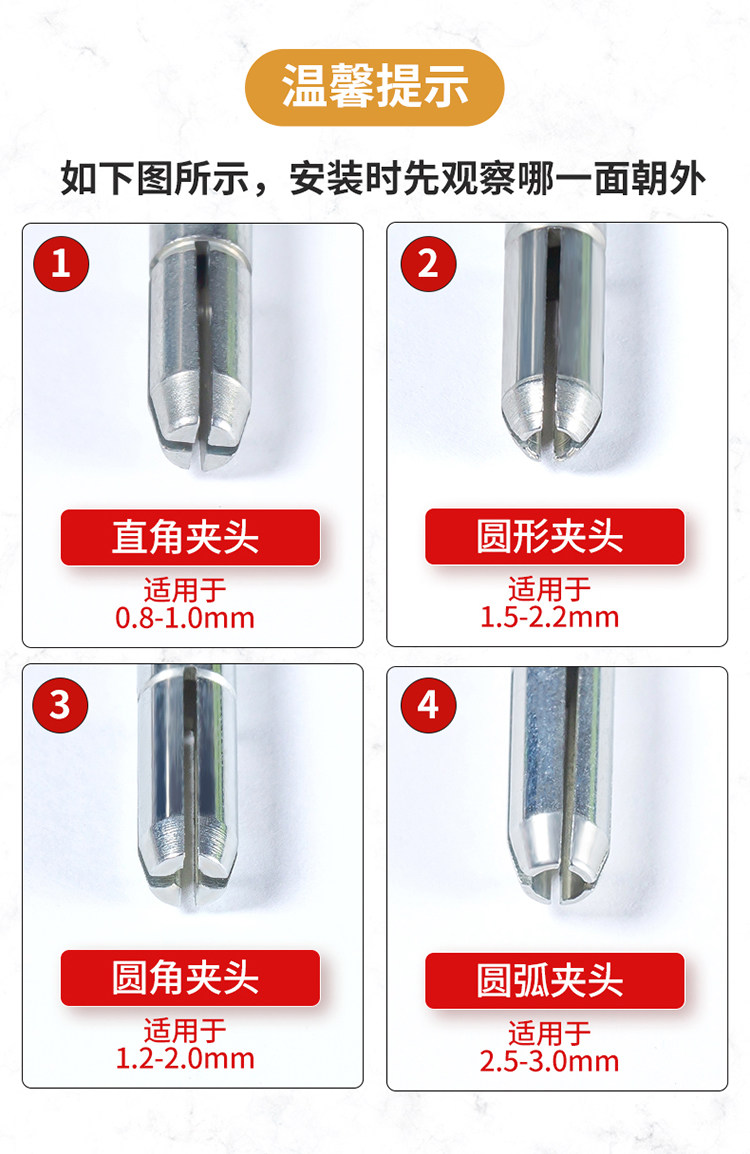 温馨提示

如下图所示，安装时先观察哪一面朝外

1

直角夹头

适用于
0.8-1.0mm

2

圆形夹头

适用于
1.5-2.2mm

3

圆角夹头

适用于
1.2-2.0mm

4

圆弧夹头

适用于
2.5-3.0mm