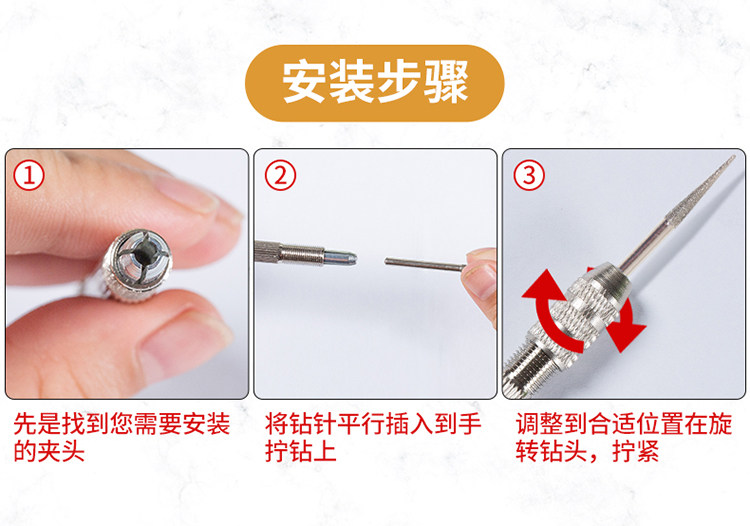 安装步骤

①

先是找到您需要安装的夹头

②

将钻针平行插入到手拧钻上

③

调整到合适位置在旋转钻头，拧紧