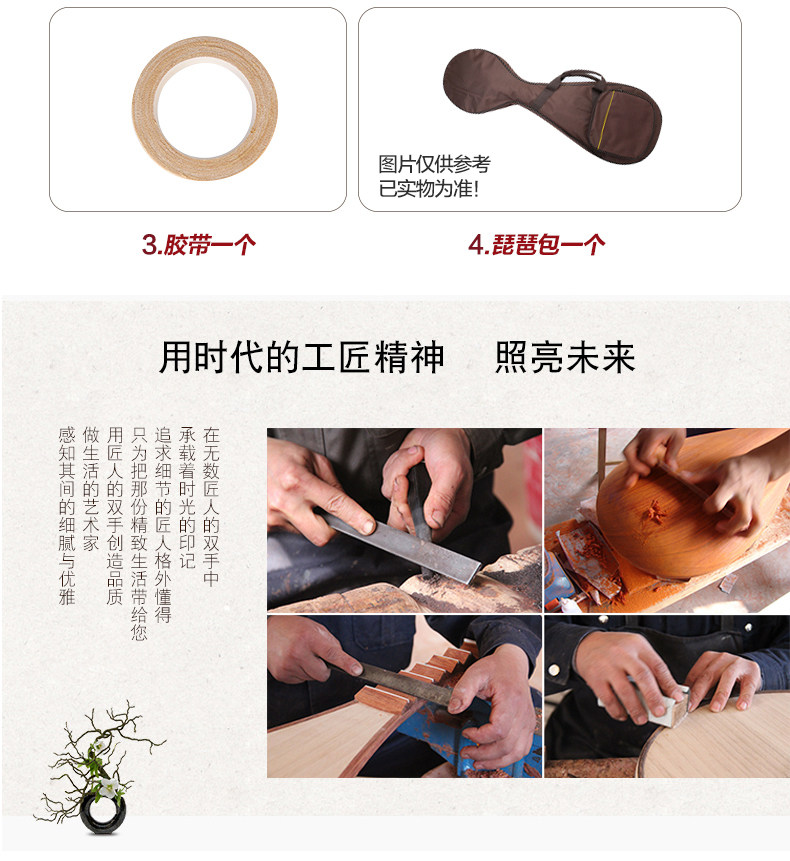 图片仅供参考
已实物为准!

3.胶带一个

4.琵琶包一个

用时代的工匠精神　照亮未来

在无数匠人的双手中
承载着时光的印记
追求细节的匠人格外懂得
只为把那份精致生活带给您
用匠人的双手创造品质
做生活的艺术家
感知其间的细腻与优雅