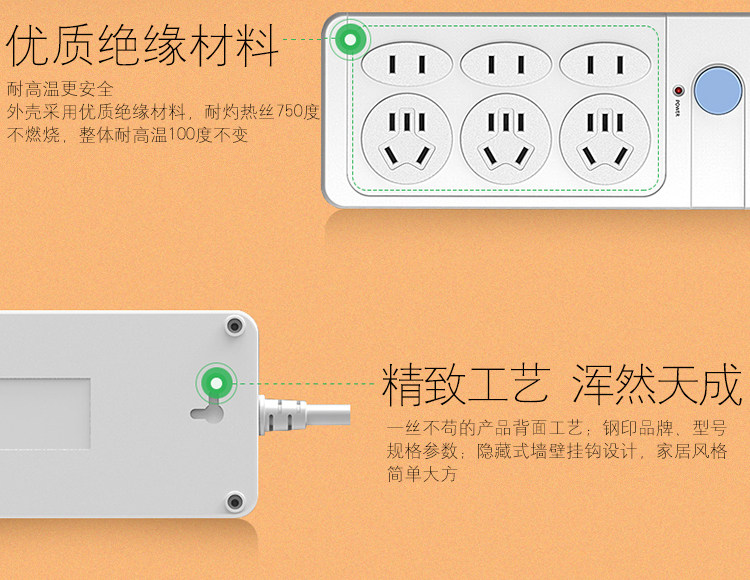 优质绝缘材料

耐高温更安全
外壳采用优质绝缘材料，耐灼热丝750度不燃烧，整体耐高温100度不变

POWER

精致工艺 浑然天成

一丝不苟的产品背面工艺；钢印品牌、型号规格参数；隐藏式墙壁挂钩设计，家居风格简单大方