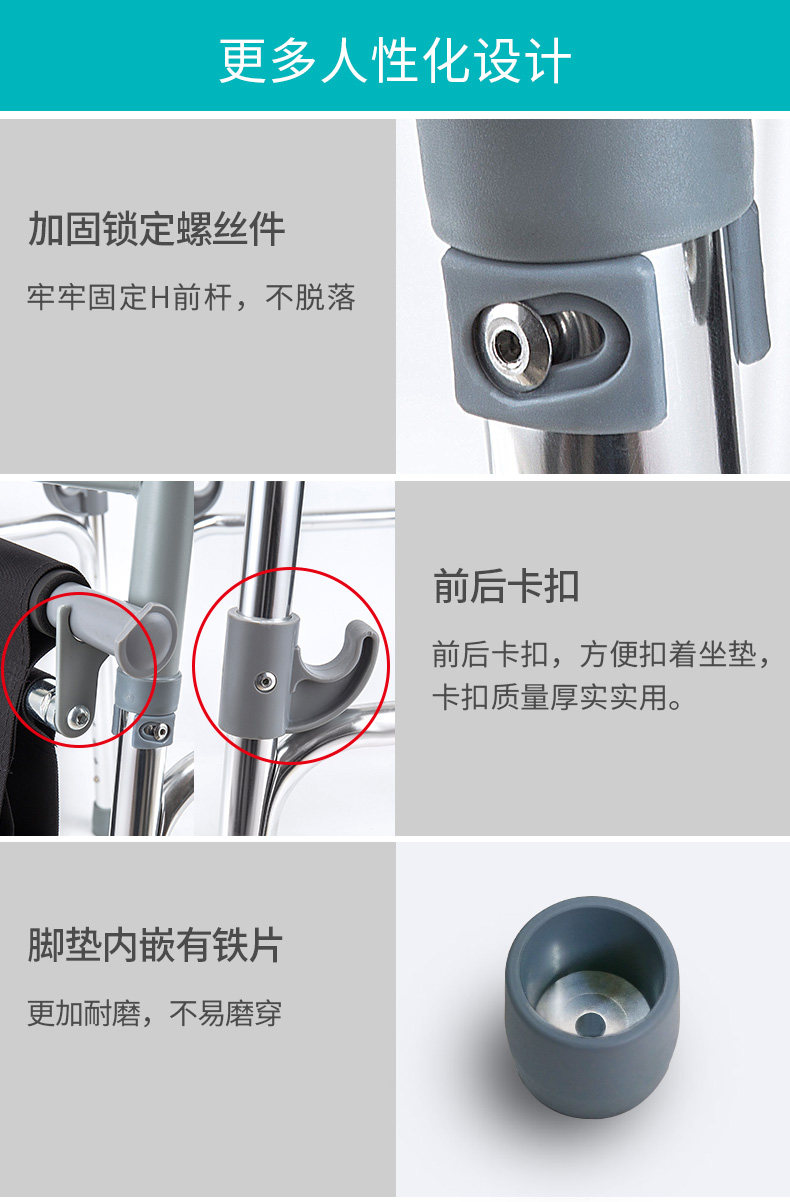 更多人性化设计

加固锁定螺丝件

牢牢固定H前杆，不脱落

前后卡扣

前后卡扣，方便扣着坐垫，卡扣质量厚实实用。

脚垫内嵌有铁片

更加耐磨，不易磨穿