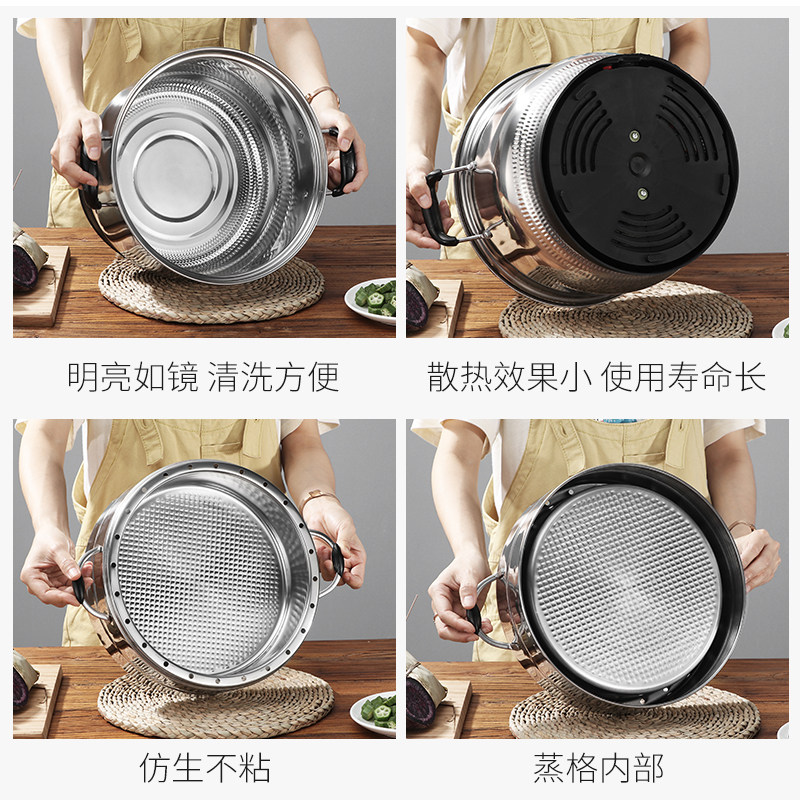 明亮如镜 清洗方便

散热效果小 使用寿命长

仿生不粘

蒸格内部