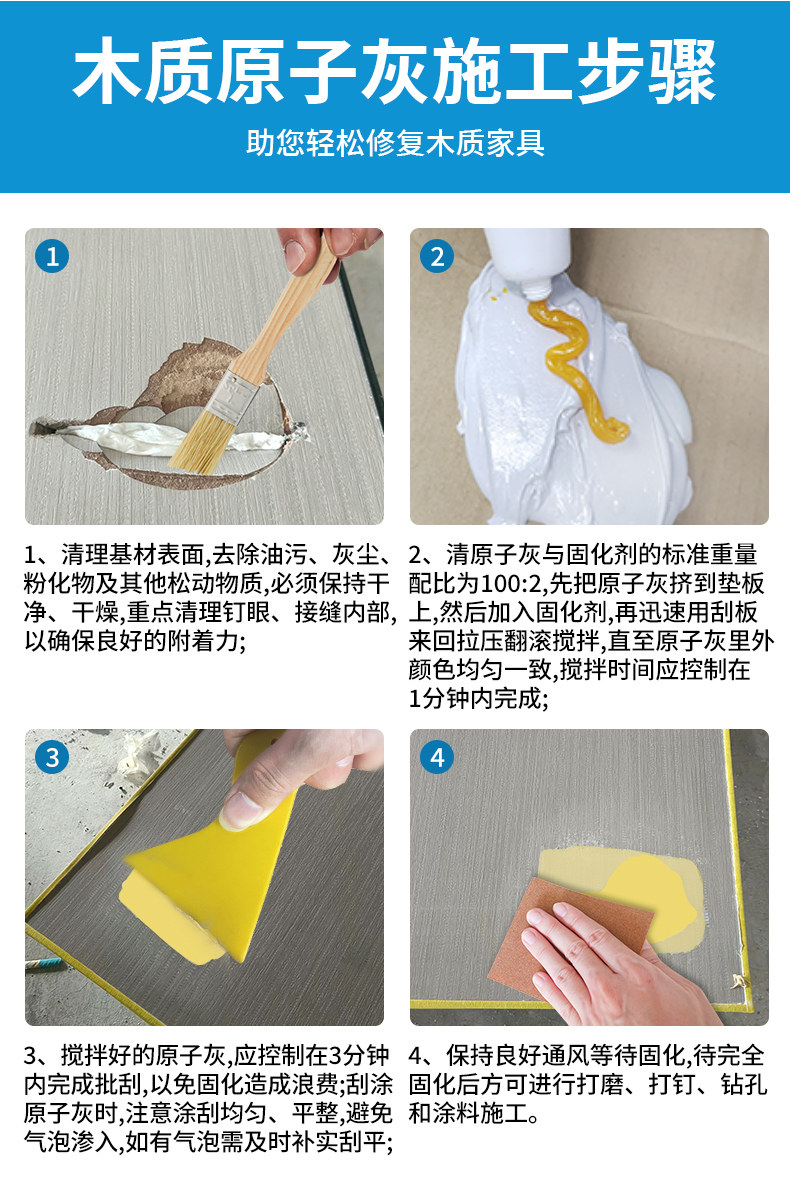 木质原子灰施工步骤

助您轻松修复木质家具

1

1、清理基材表面,去除油污、灰尘、粉化物及其他松动物质,必须保持干净、干燥,重点清理钉眼、接缝内部,以确保良好的附着力;

2

2、清原子灰与固化剂的标准重量配比为100:2,先把原子灰挤到垫板上,然后加入固化剂,再迅速用刮板来回拉压翻滚搅拌,直至原子灰里外颜色均匀一致,搅拌时间应控制在1分钟内完成;

3

3、搅拌好的原子灰,应控制在3分钟内完成批刮,以免固化造成浪费;刮涂原子灰时,注意涂刮均匀、平整,避免气泡渗入,如有气泡需及时补实刮平;

4

4、保持良好通风等待固化,待完全固化后方可进行打磨、打钉、钻孔和涂料施工。