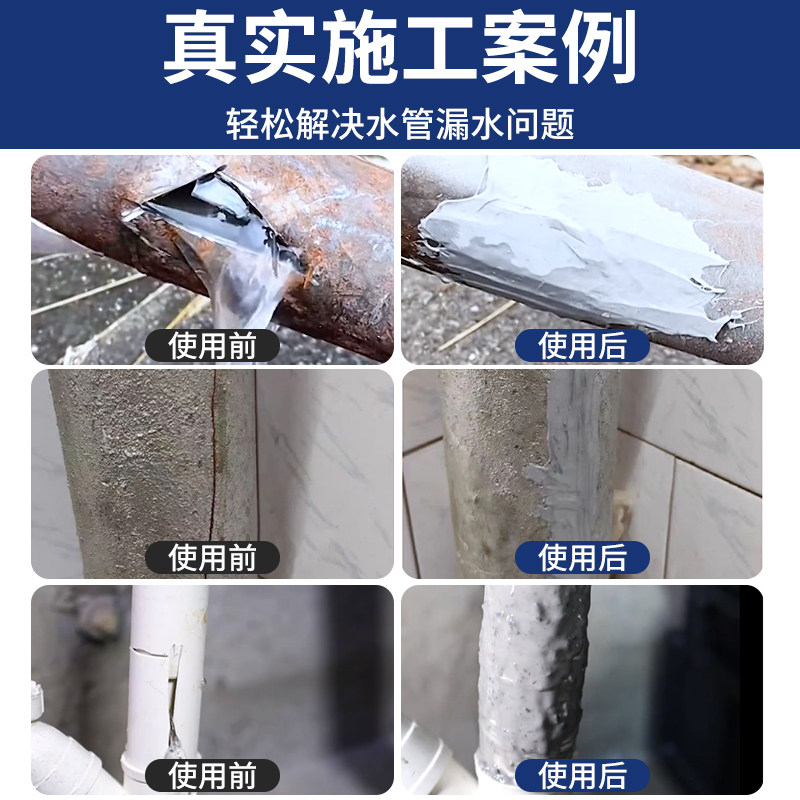 真实施工案例
轻松解决水管漏水问题

使用前

使用后

使用前

使用后

使用前

使用后