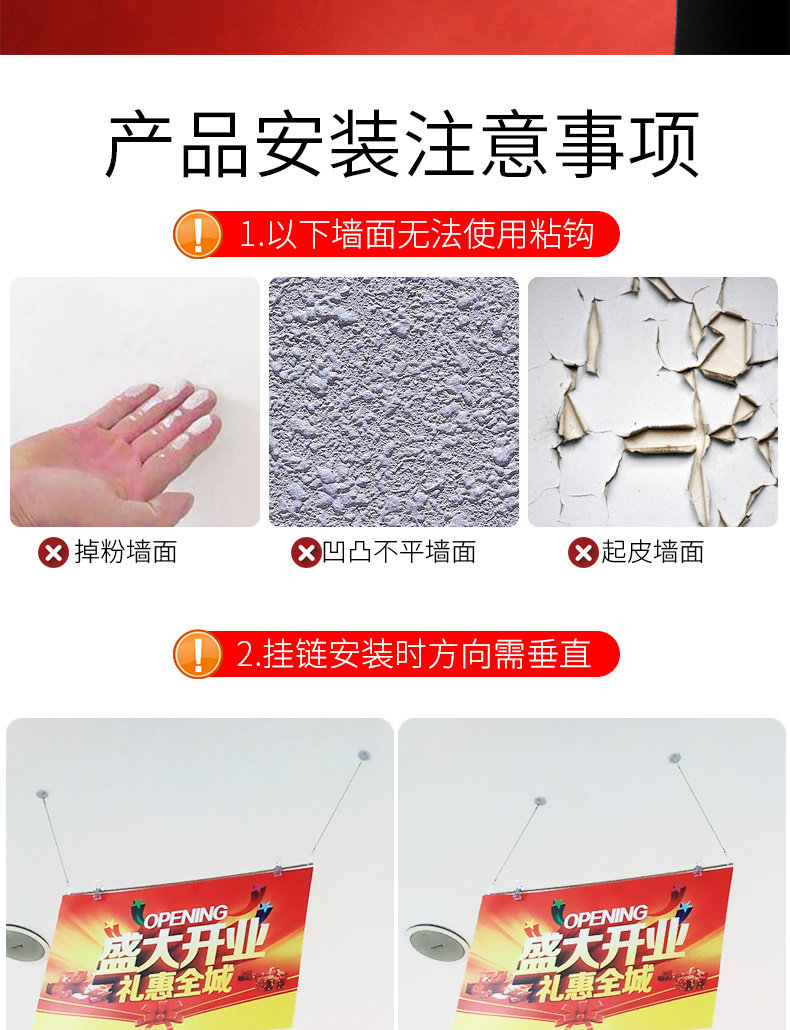 产品安装注意事项

! 1.以下墙面无法使用粘钩

掉粉墙面

凹凸不平墙面

起皮墙面

! 2.挂链安装时方向需垂直

OPENING
盛大开业
礼惠全城

OPENING
盛大开业
礼惠全城