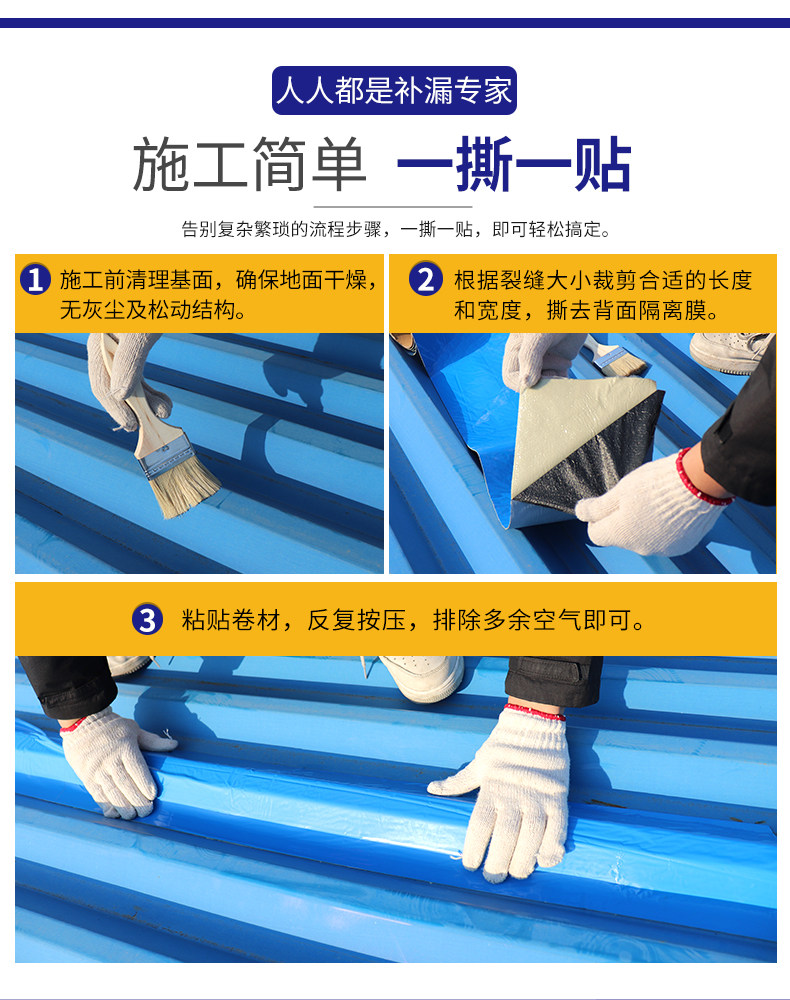 人人都是补漏专家

施工简单 一撕一贴

告别复杂繁琐的流程步骤，一撕一贴，即可轻松搞定。

1 施工前清理基面，确保地面干燥，无灰尘及松动结构。

2 根据裂缝大小裁剪合适的长度和宽度，撕去背面隔离膜。

3 粘贴卷材，反复按压，排除多余空气即可。