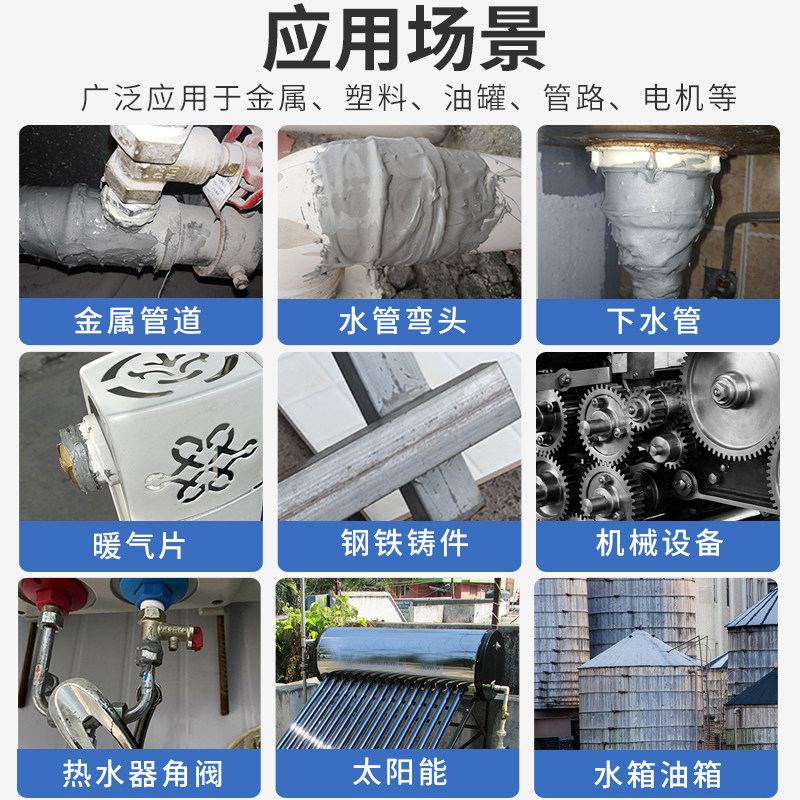 应用场景

广泛应用于金属、塑料、油罐、管路、电机等

金属管道

水管弯头

下水管

暖气片

钢铁铸件

机械设备

热水器角阀

太阳能

水箱油箱