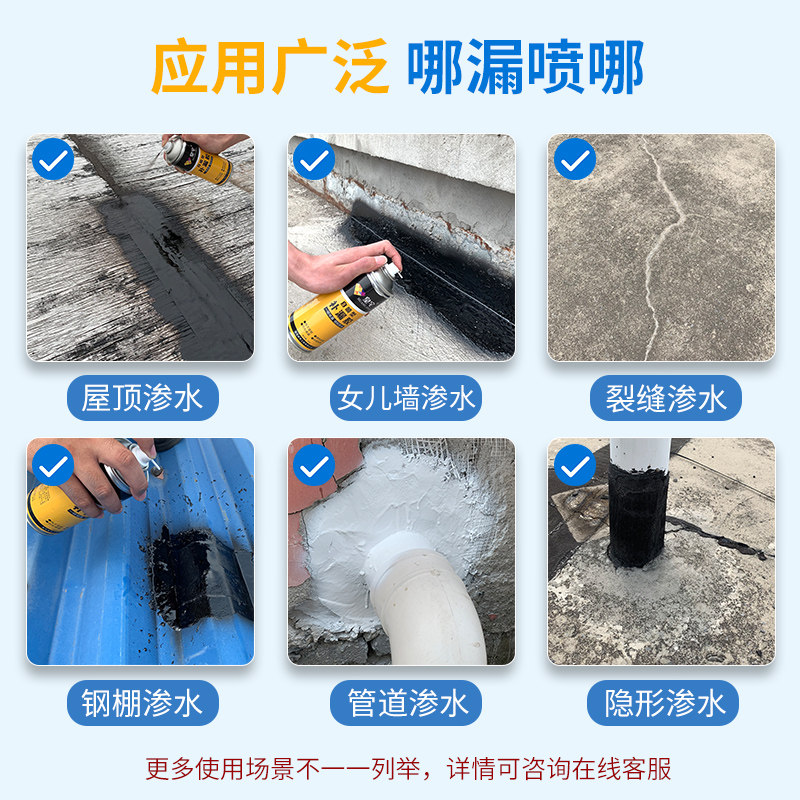 应用广泛 哪漏喷哪

屋顶渗水

女儿墙渗水

裂缝渗水

钢棚渗水

管道渗水

隐形渗水

更多使用场景不一一列举，详情可咨询在线客服