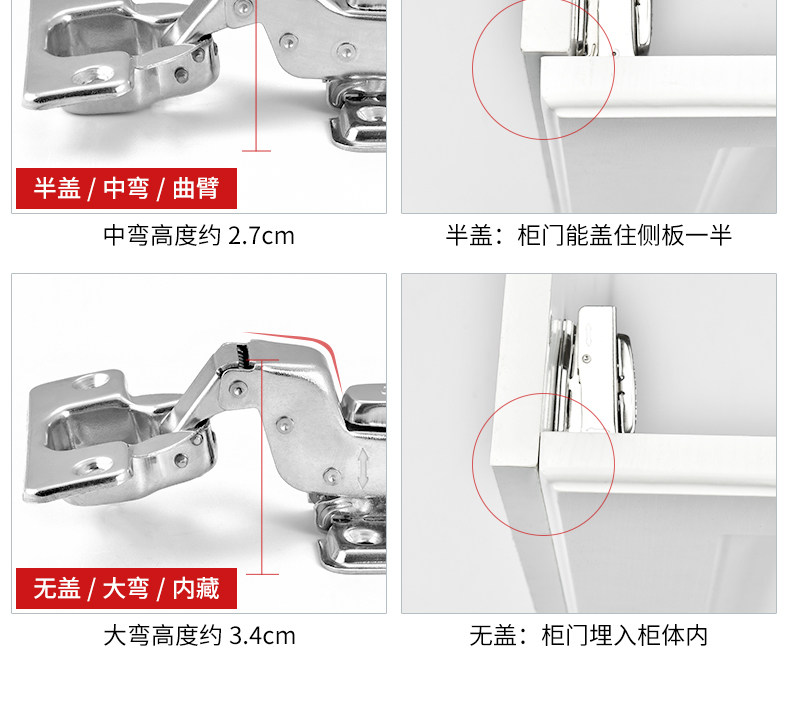 半盖 / 中弯 / 曲臂

中弯高度约 2.7cm

半盖：柜门能盖住侧板一半

无盖 / 大弯 / 内藏

大弯高度约 3.4cm

无盖：柜门埋入柜体内