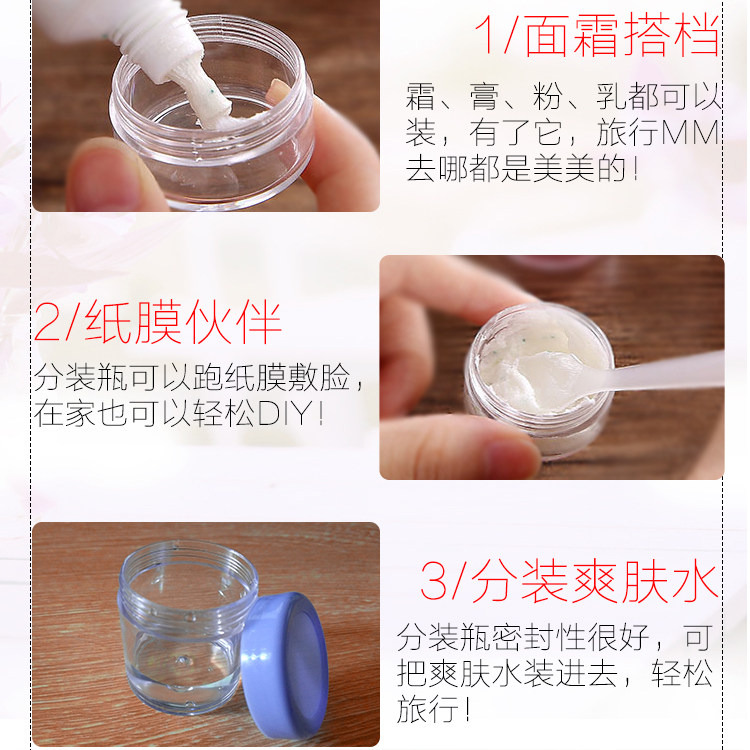 1/面霜搭档

霜、膏、粉、乳都可以装，有了它，旅行MM去哪都是美美的！

2/纸膜伙伴

分装瓶可以跑纸膜敷脸，在家也可以轻松DIY！

3/分装爽肤水

分装瓶密封性很好，可把爽肤水装进去，轻松旅行！