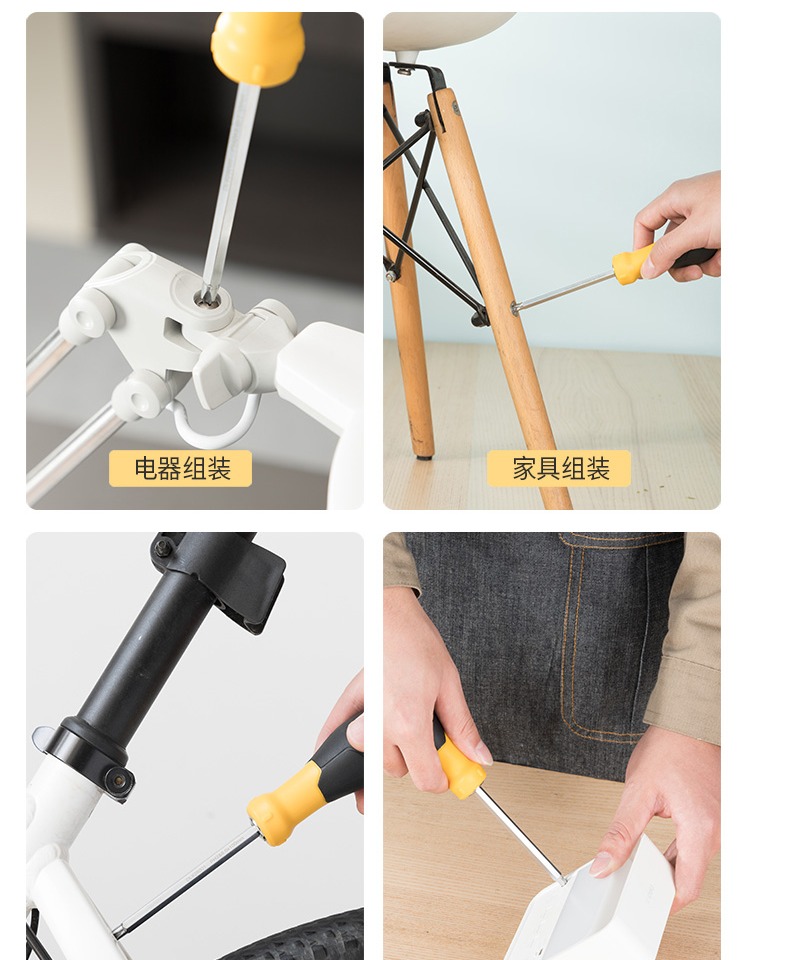 电器组装

家具组装