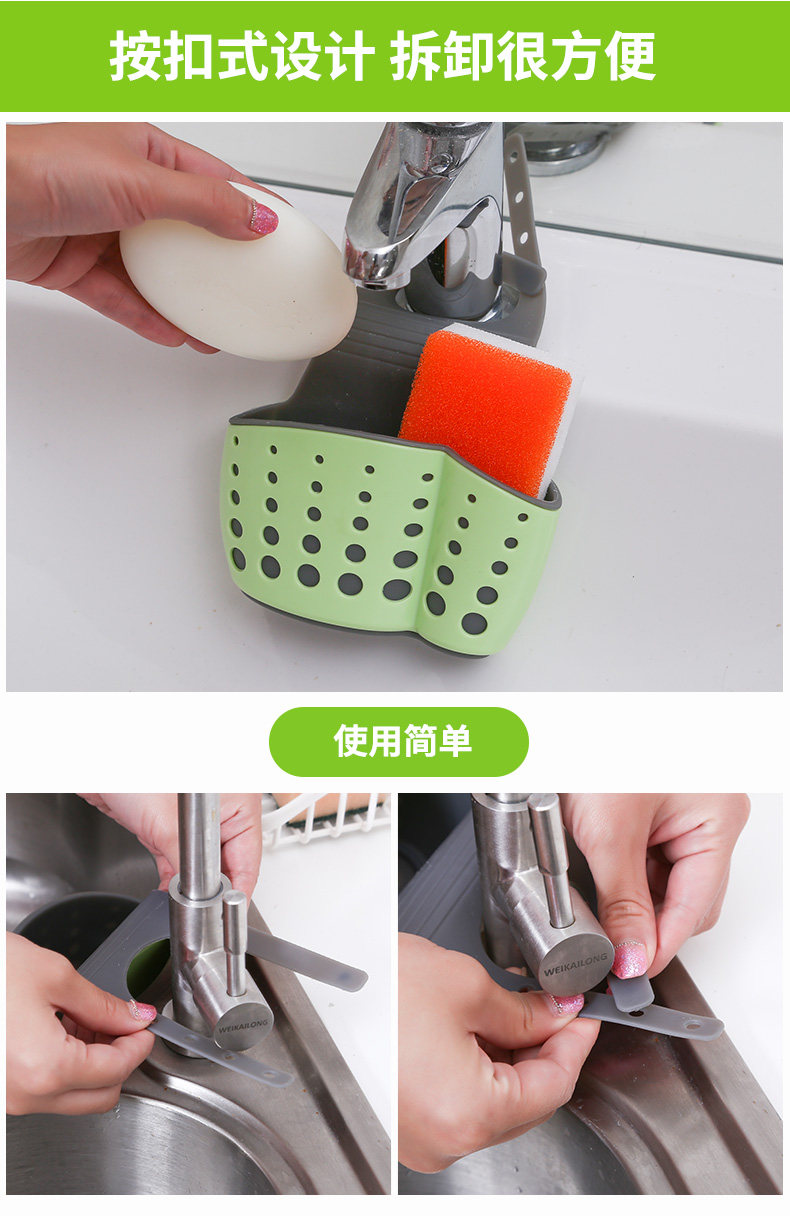 按扣式设计 拆卸很方便

使用简单

WEIKAILONG

WEIKAILONG