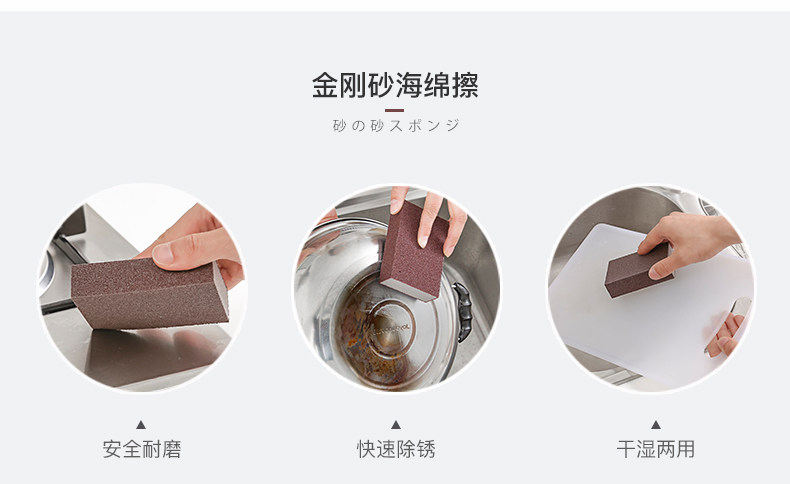 金刚砂海绵擦

砂の砂スポンジ

▲
安全耐磨

▲
快速除锈

▲
干湿两用