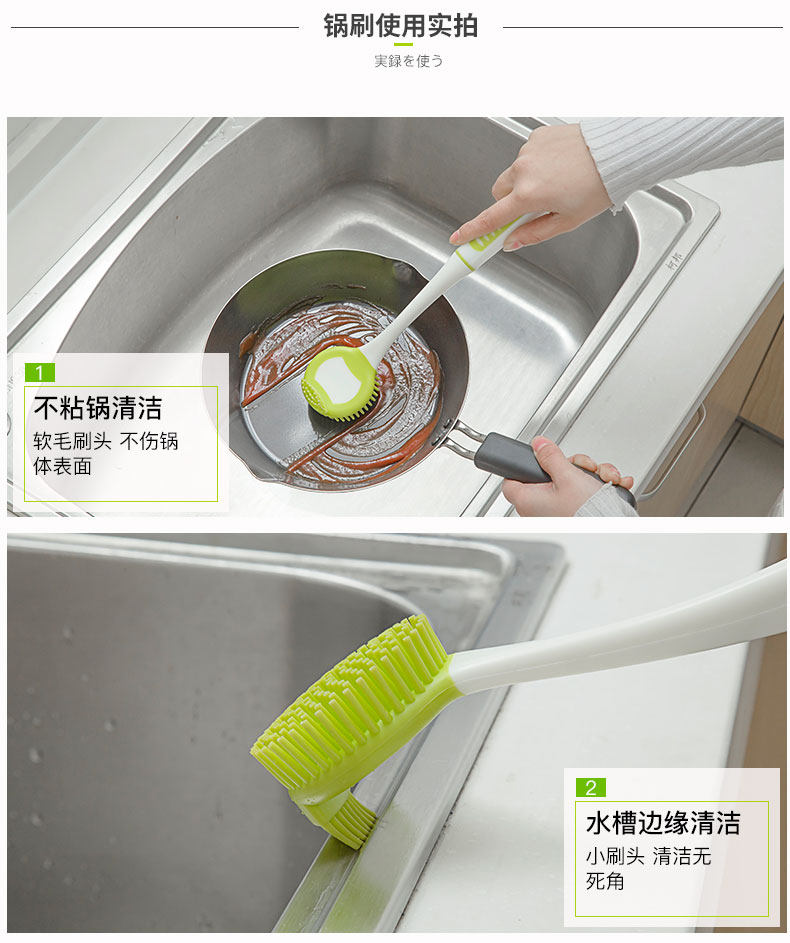 锅刷使用实拍

実録を使う

1

不粘锅清洁

软毛刷头 不伤锅体表面

2

水槽边缘清洁

小刷头 清洁无死角