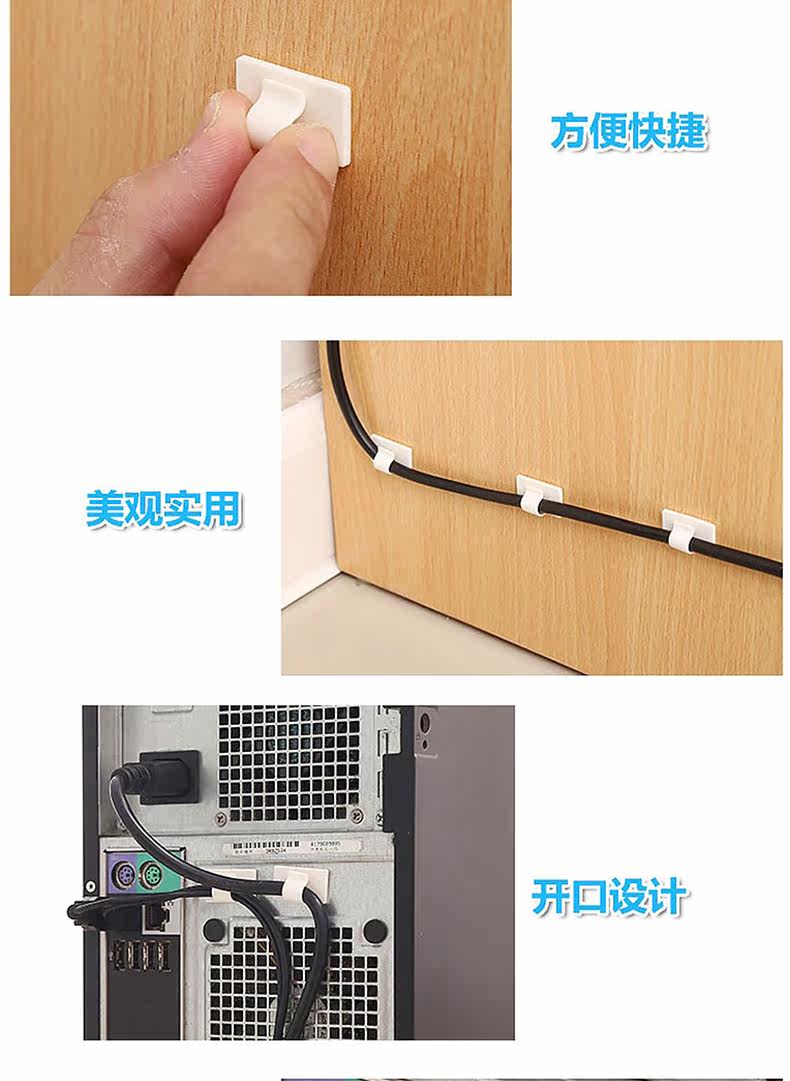 方便快捷

美观实用

开口设计