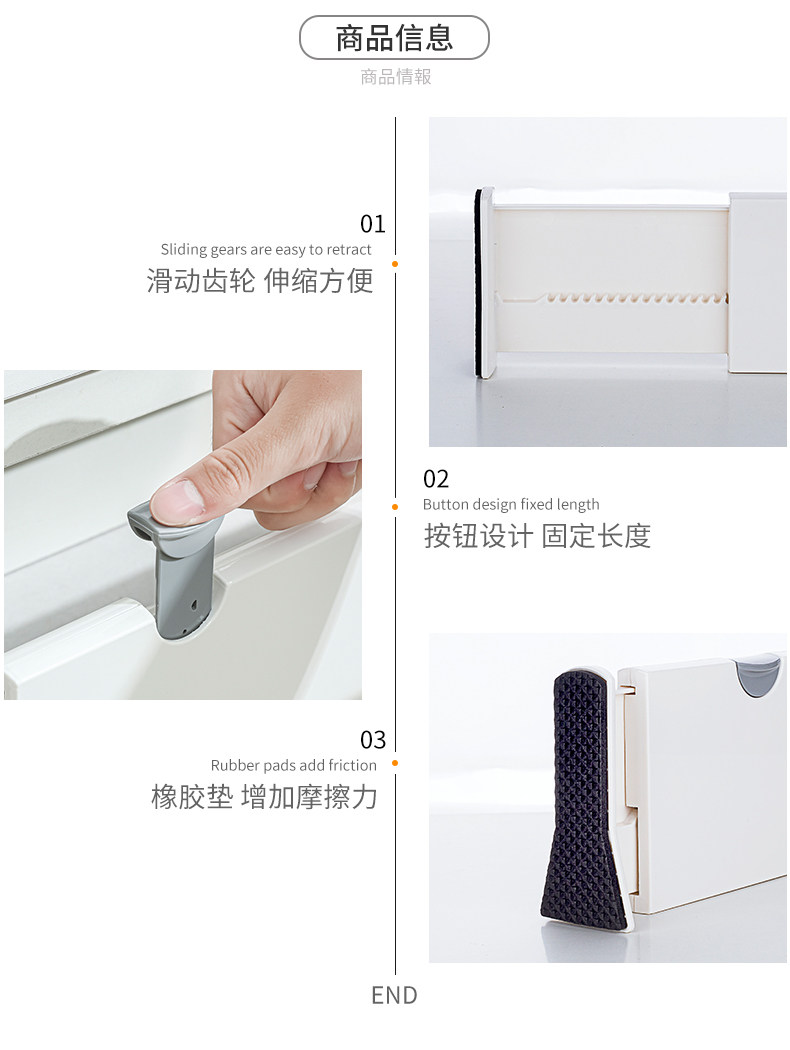 商品信息

商品情報

01

Sliding gears are easy to retract

滑动齿轮 伸缩方便

02

Button design fixed length

按钮设计 固定长度

03

Rubber pads add friction

橡胶垫 增加摩擦力

END