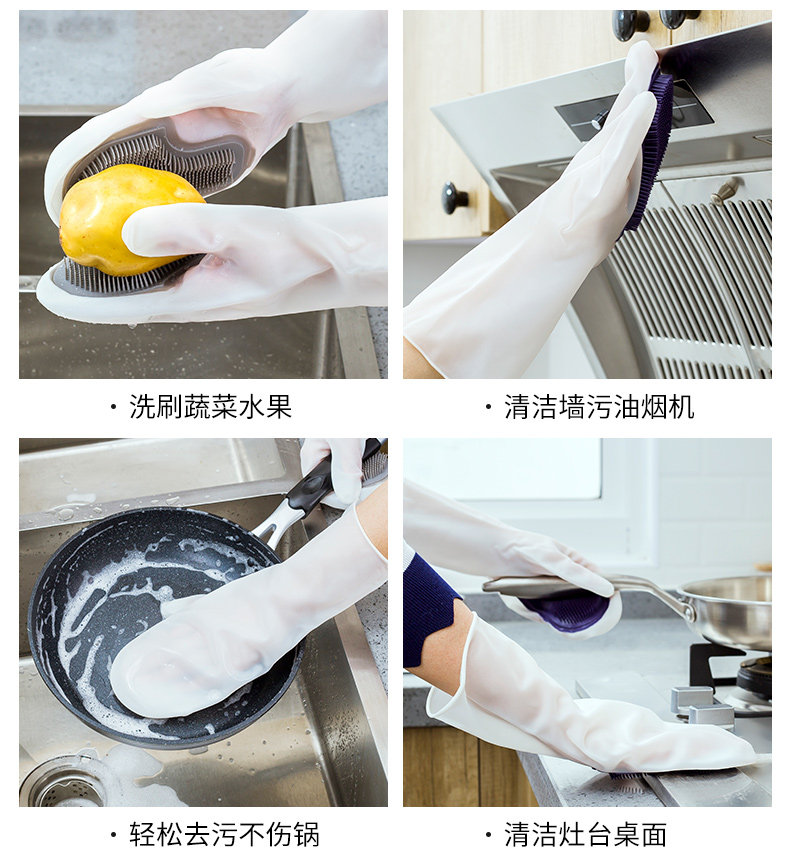 · 洗刷蔬菜水果

· 清洁墙污油烟机

· 轻松去污不伤锅

· 清洁灶台桌面