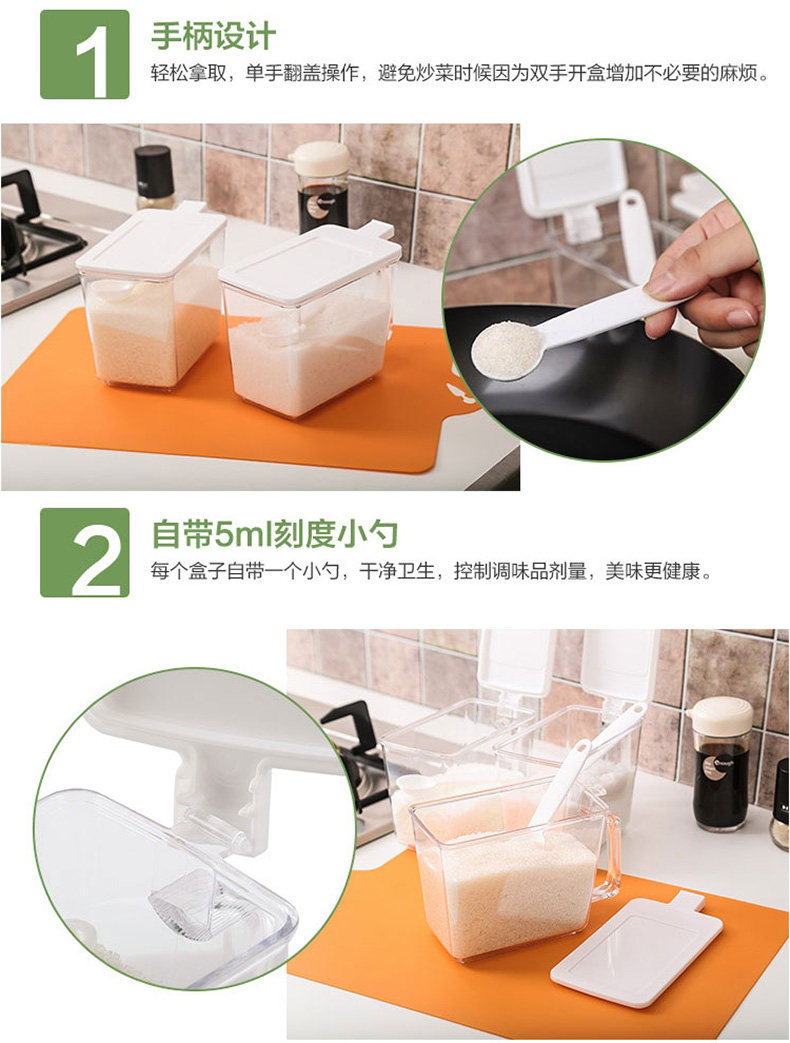 1
手柄设计
轻松拿取，单手翻盖操作，避免炒菜时候因为双手开盒增加不必要的麻烦。

2
自带5ml刻度小勺
每个盒子自带一个小勺，干净卫生，控制调味品剂量，美味更健康。