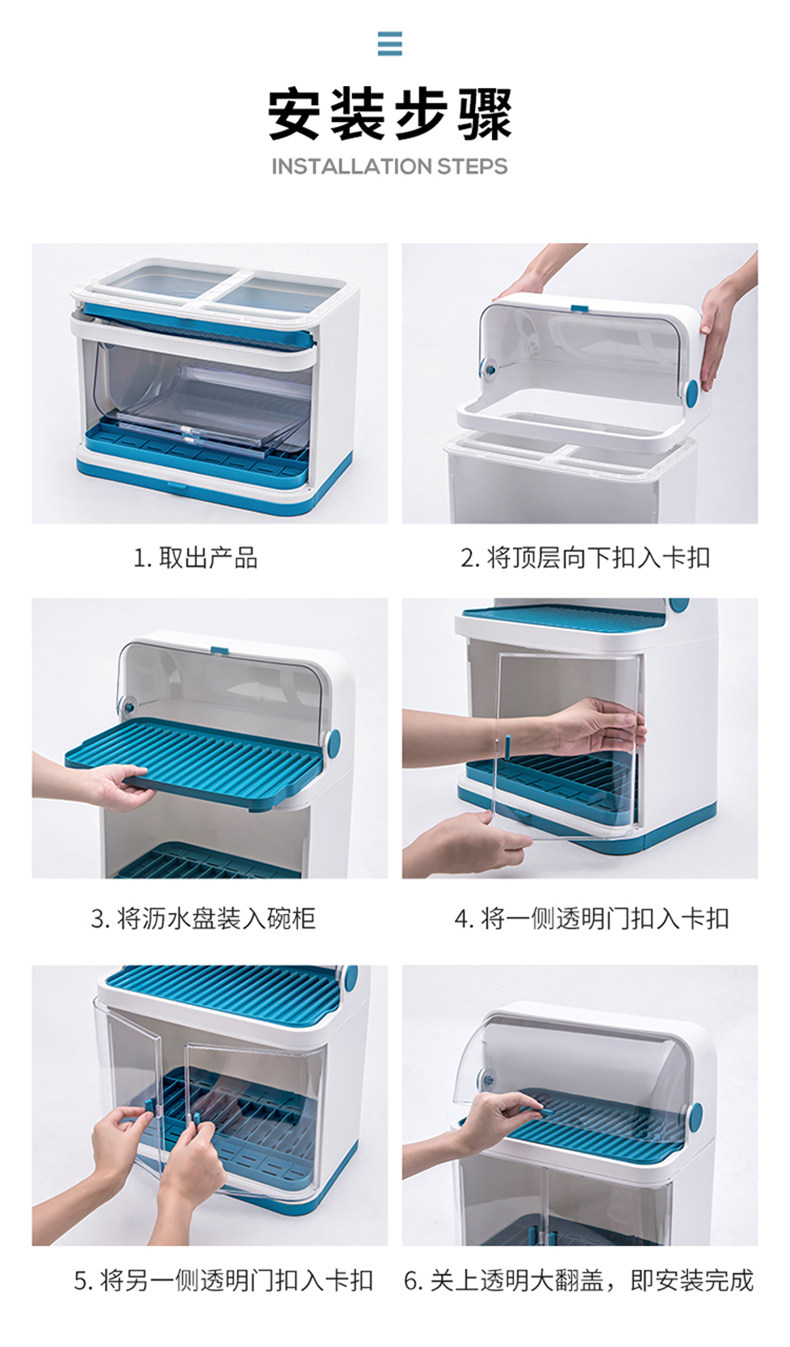 安装步骤
INSTALLATION STEPS

1. 取出产品

2. 将顶层向下扣入卡扣

3. 将沥水盘装入碗柜

4. 将一侧透明门扣入卡扣

5. 将另一侧透明门扣入卡扣

6. 关上透明大翻盖，即安装完成