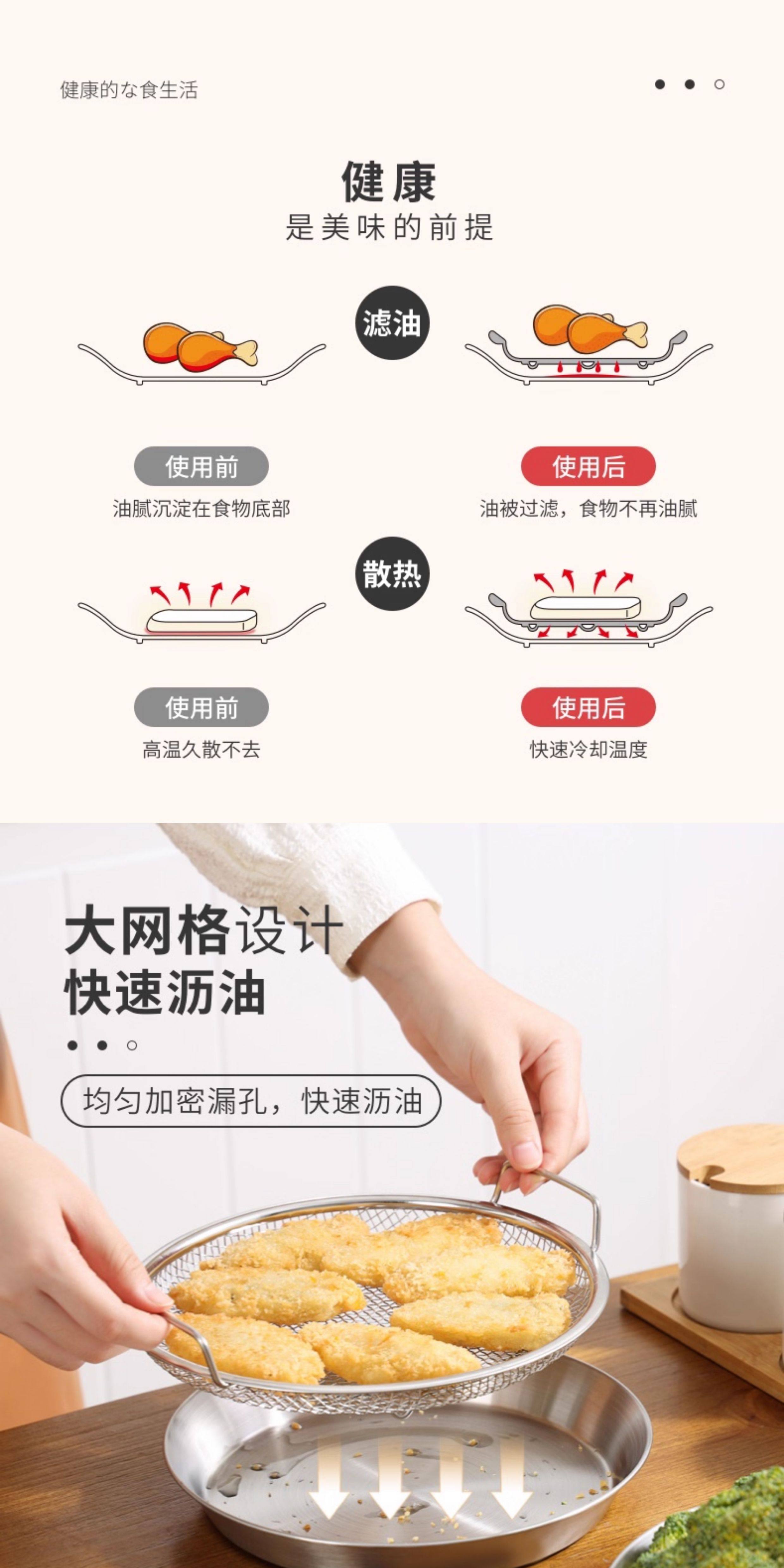 健康的な食生活

健康
是美味的前提

滤油

使用前
油腻沉淀在食物底部

使用后
油被过滤，食物不再油腻

散热

使用前
高温久散不去

使用后
快速冷却温度

大网格设计
快速沥油

均匀加密漏孔，快速沥油