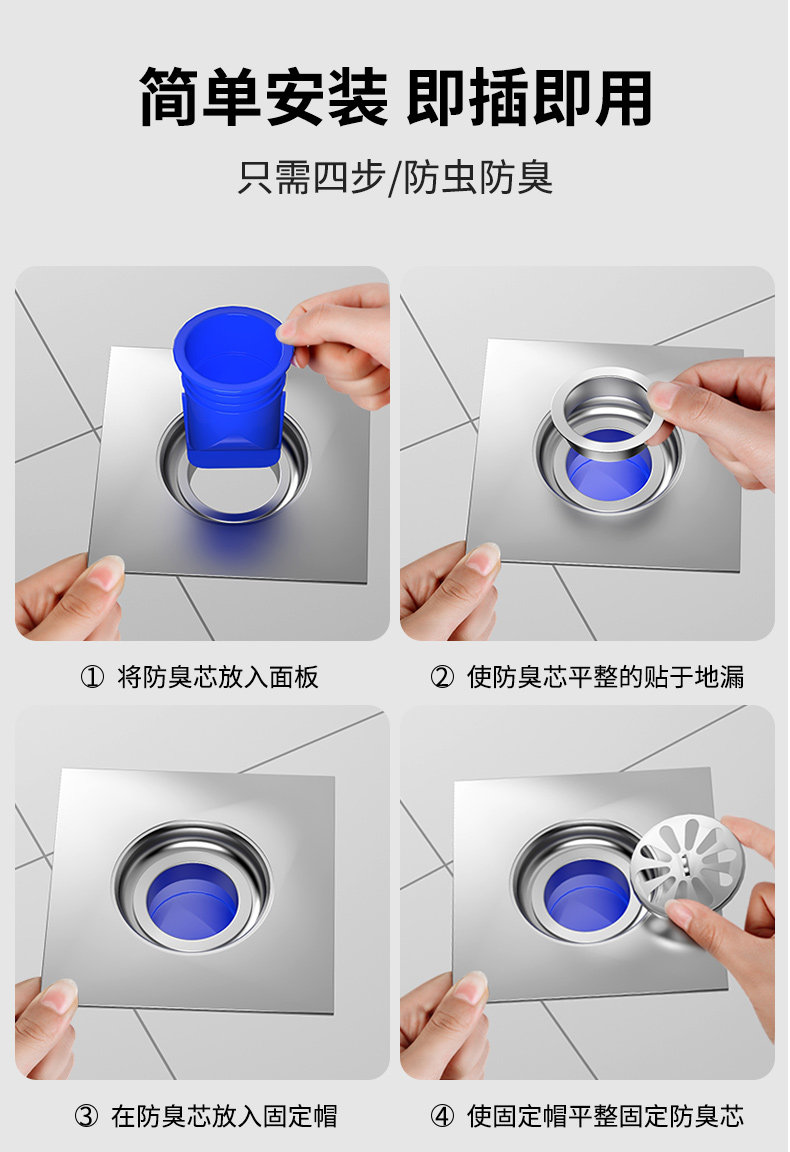 简单安装 即插即用

只需四步/防虫防臭

① 将防臭芯放入面板

② 使防臭芯平整的贴于地漏

③ 在防臭芯放入固定帽

④ 使固定帽平整固定防臭芯