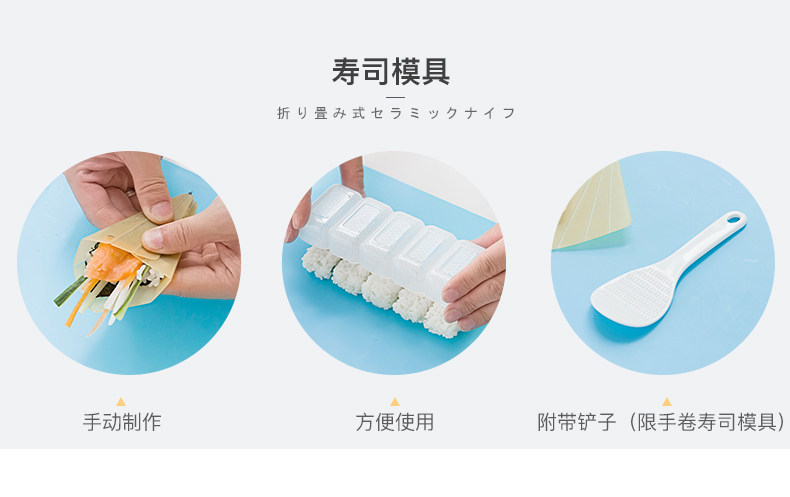 寿司模具

折り畳み式セラミックナイフ

手动制作

方便使用

附带铲子（限手卷寿司模具）