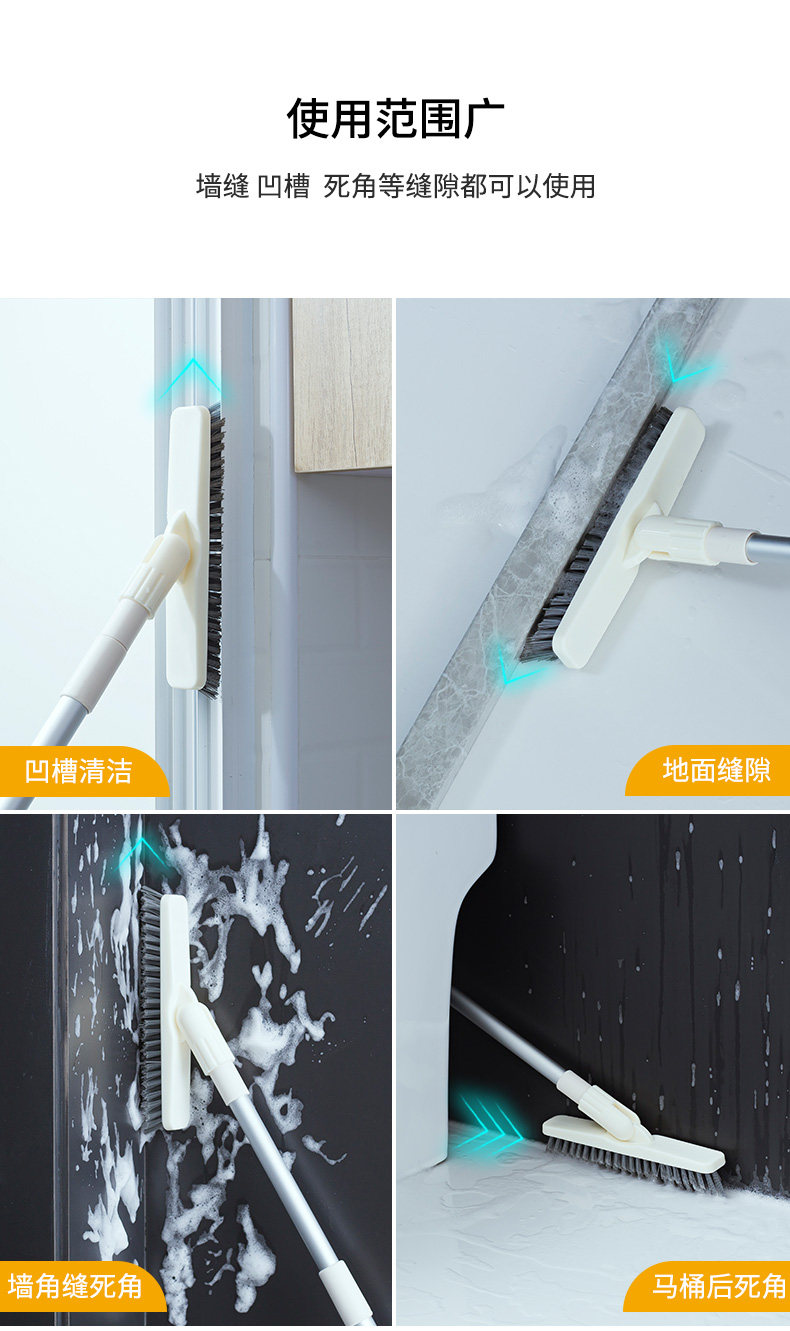 使用范围广

墙缝 凹槽 死角等缝隙都可以使用

凹槽清洁

地面缝隙

墙角缝死角

马桶后死角