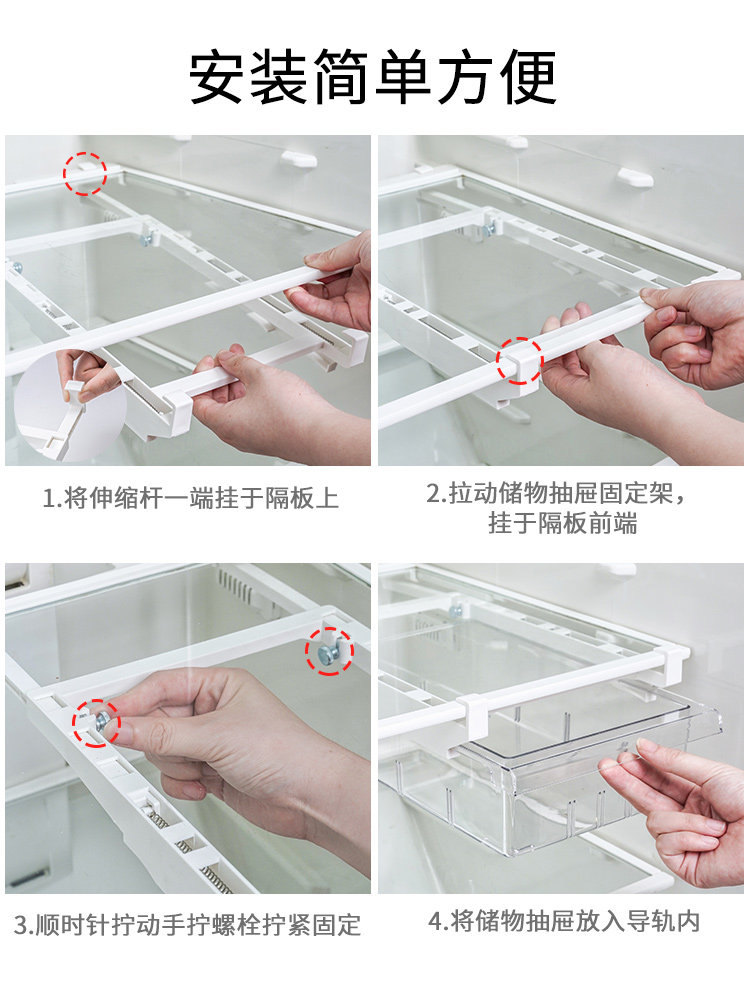 安装简单方便

1.将伸缩杆一端挂于隔板上

2.拉动储物抽屉固定架，挂于隔板前端

3.顺时针拧动手拧螺栓拧紧固定

4.将储物抽屉放入导轨内