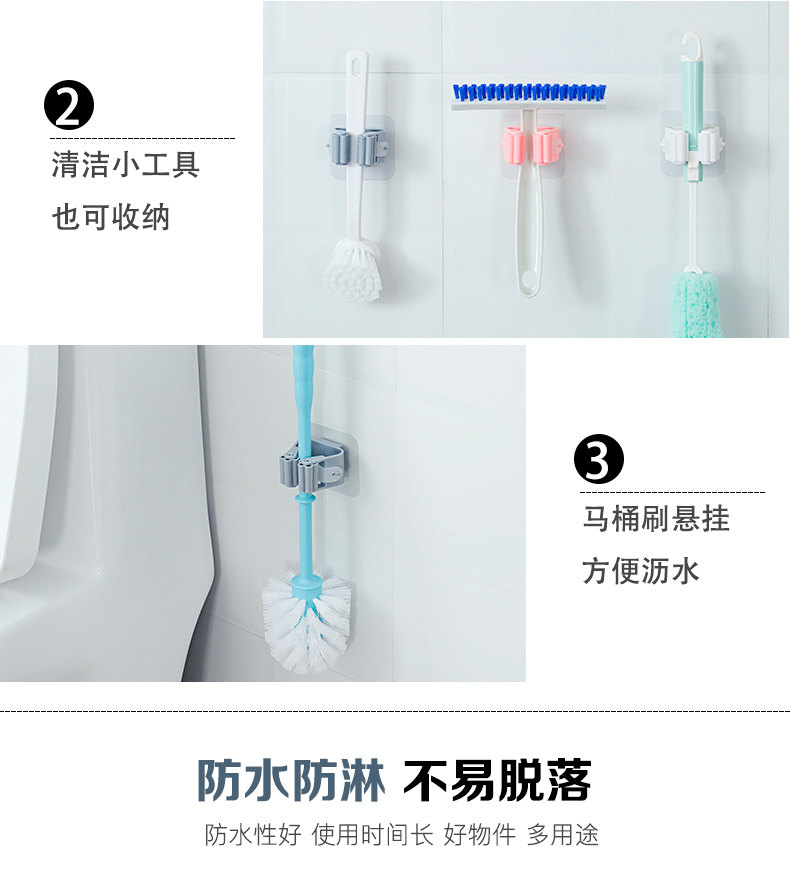 2

清洁小工具

也可收纳

3

马桶刷悬挂

方便沥水

防水防淋 不易脱落

防水性好 使用时间长 好物件 多用途