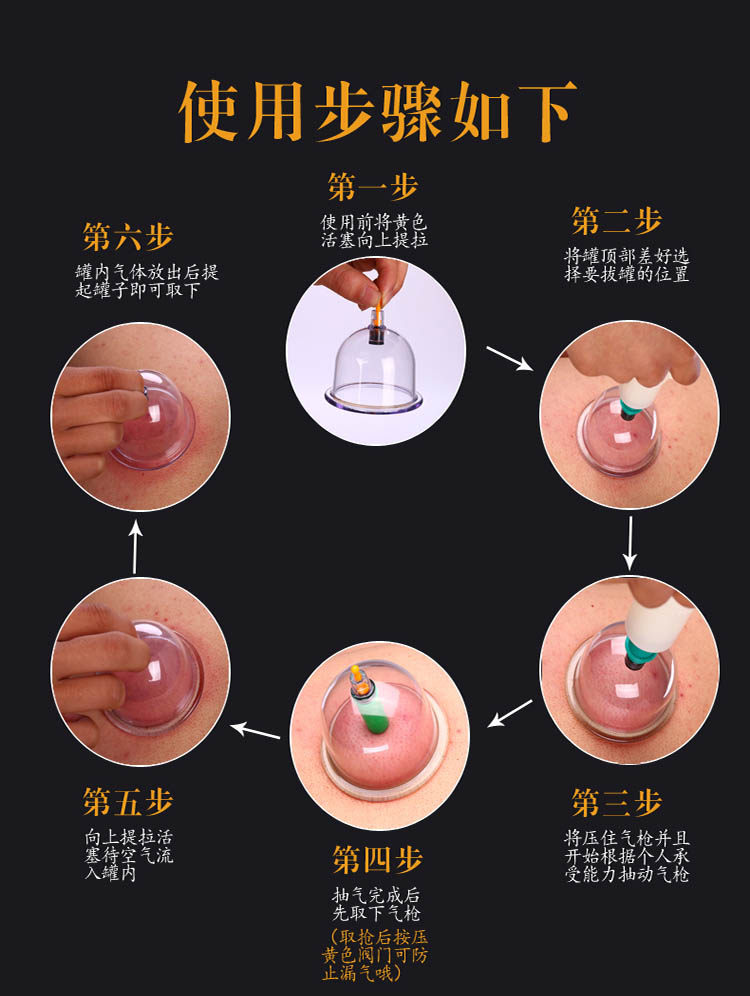 使用步骤如下

第一步
使用前将黄色活塞向上提拉

第二步
将罐顶部差好选择要拔罐的位置

第三步
将压住气枪并且开始根据个人承受能力抽动气枪

第四步
抽气完成后先取下气枪
(取抢后按压黄色阀门可防止漏气哦)

第五步
向上提拉活塞待空气流入罐内

第六步
罐内气体放出后提起罐子即可取下