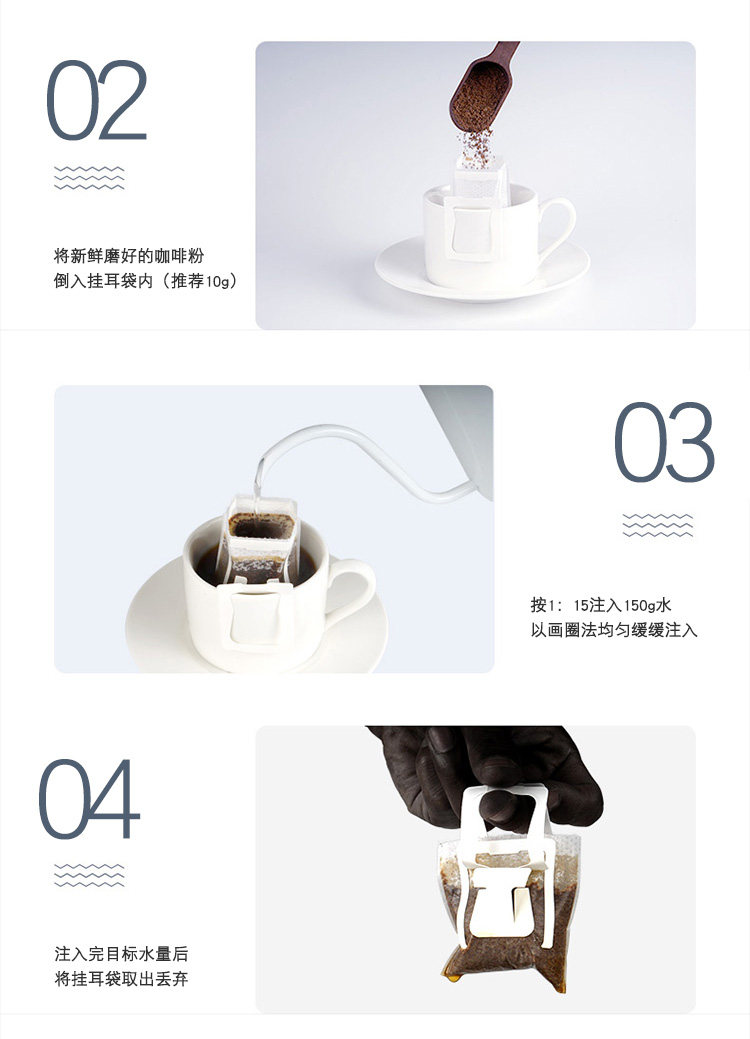 02

将新鲜磨好的咖啡粉
倒入挂耳袋内（推荐10g）

03

按1：15注入150g水
以画圈法均匀缓缓注入

04

注入完目标水量后
将挂耳袋取出丢弃