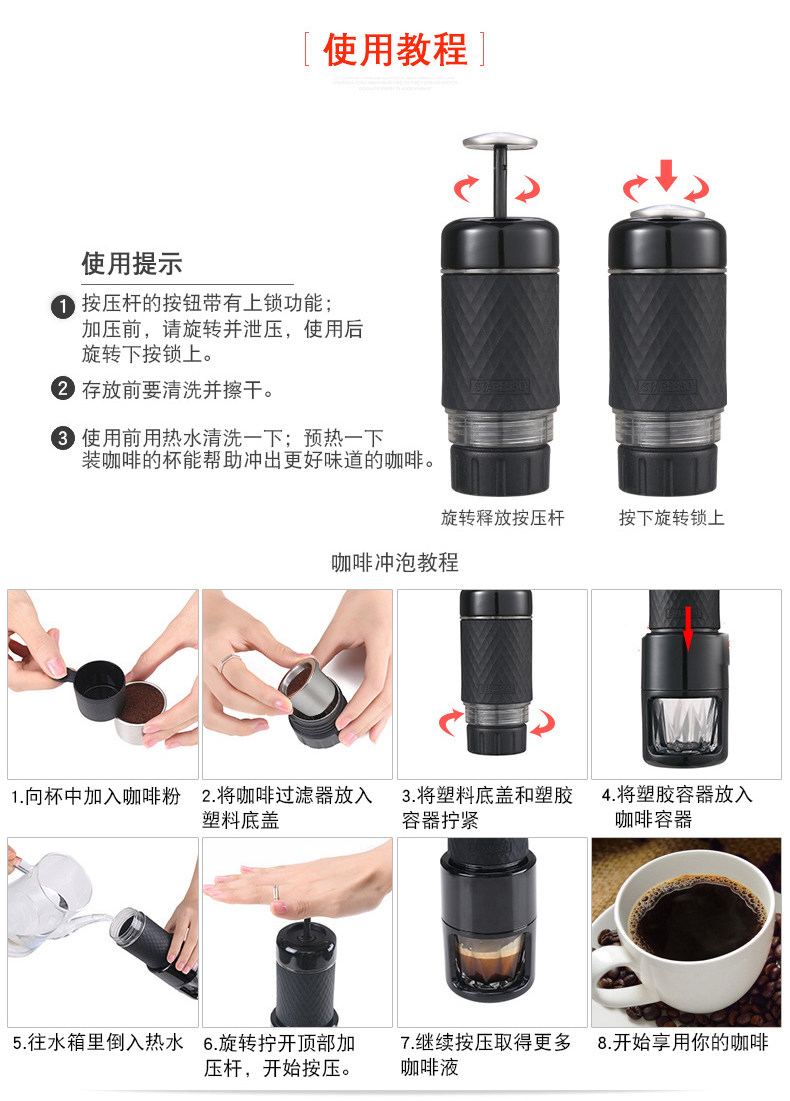 [ 使用教程 ]

使用提示

1 按压杆的按钮带有上锁功能；加压前，请旋转并泄压，使用后旋转下按锁上。

2 存放前要清洗并擦干。

3 使用前用热水清洗一下；预热一下装咖啡的杯能帮助冲出更好味道的咖啡。

STARESSO

STARESSO

旋转释放按压杆

按下旋转锁上

咖啡冲泡教程

1.向杯中加入咖啡粉

2.将咖啡过滤器放入塑料底盖

3.将塑料底盖和塑胶容器拧紧

4.将塑胶容器放入咖啡容器

5.往水箱里倒入热水

6.旋转拧开顶部加压杆，开始按压。

7.继续按压取得更多咖啡液

8.开始享用你的咖啡