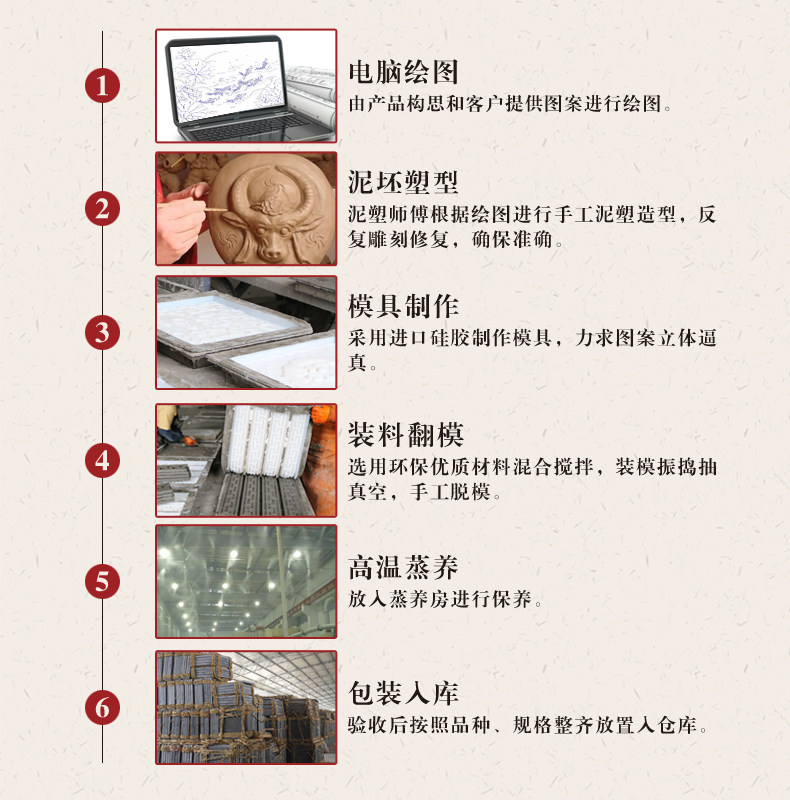 1

电脑绘图

由产品构思和客户提供图案进行绘图。

2

泥坯塑型

泥塑师傅根据绘图进行手工泥塑造型，反复雕刻修复，确保准确。

3

模具制作

采用进口硅胶制作模具，力求图案立体逼真。

4

装料翻模

选用环保优质材料混合搅拌，装模振捣抽真空，手工脱模。

5

高温蒸养

放入蒸养房进行保养。

6

包装入库

验收后按照品种、规格整齐放置入仓库。