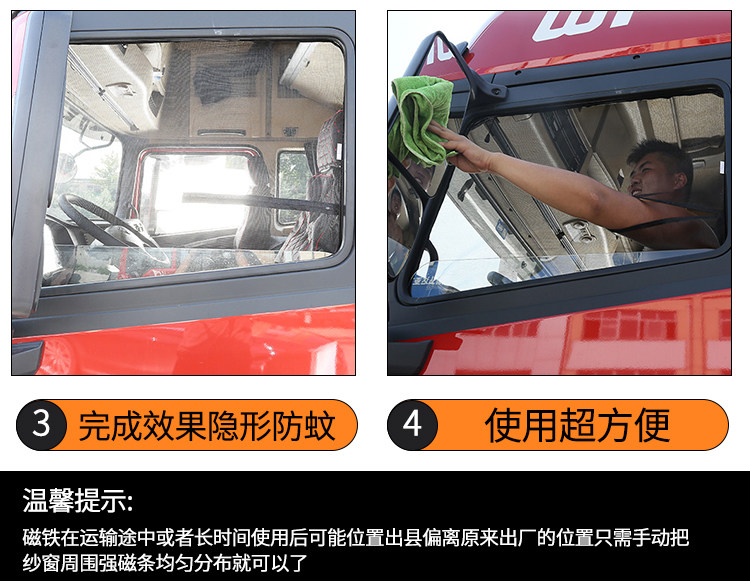 3 完成效果隐形防蚊

4 使用超方便

温馨提示:

磁铁在运输途中或者长时间使用后可能位置出县偏离原来出厂的位置只需手动把纱窗周围强磁条均匀分布就可以了