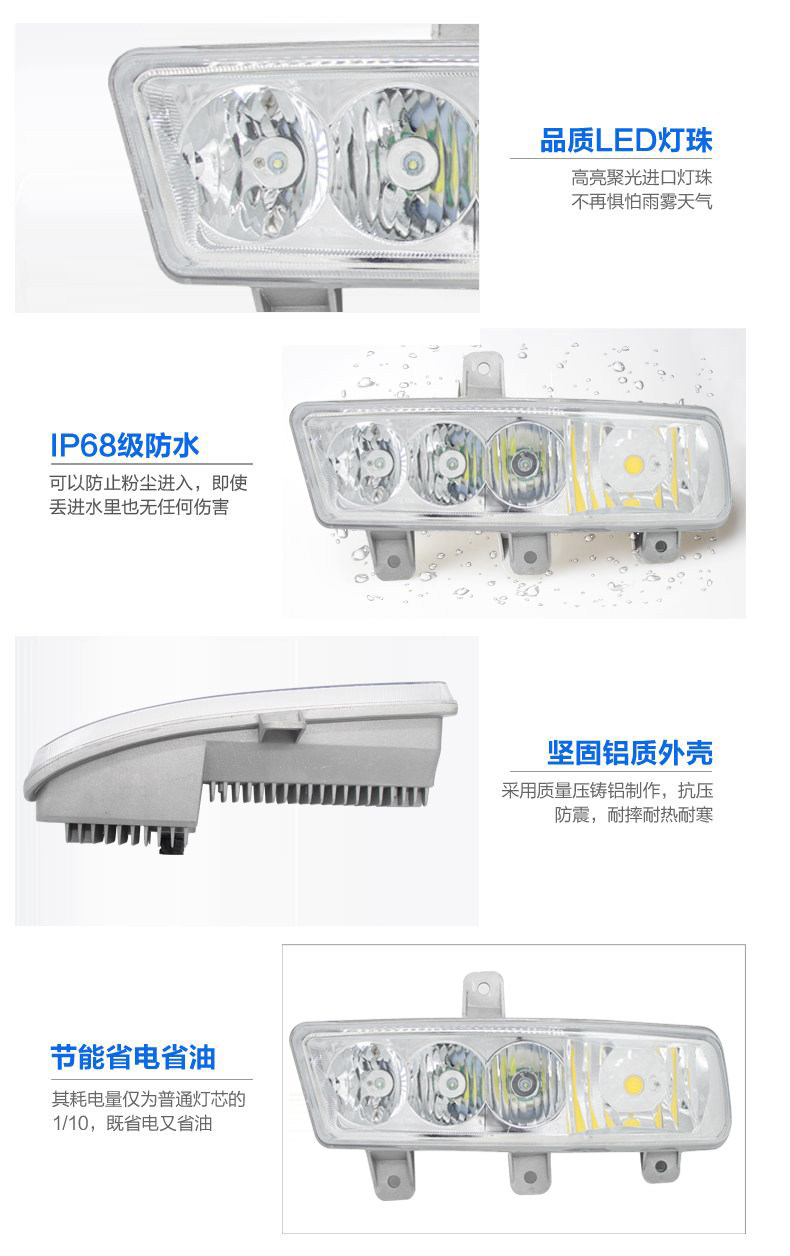 品质LED灯珠

高亮聚光进口灯珠
不再惧怕雨雾天气

IP68级防水

可以防止粉尘进入，即使丢进水里也无任何伤害

坚固铝质外壳

采用质量压铸铝制作，抗压防震，耐摔耐热耐寒

节能省电省油

其耗电量仅为普通灯芯的1/10，既省电又省油