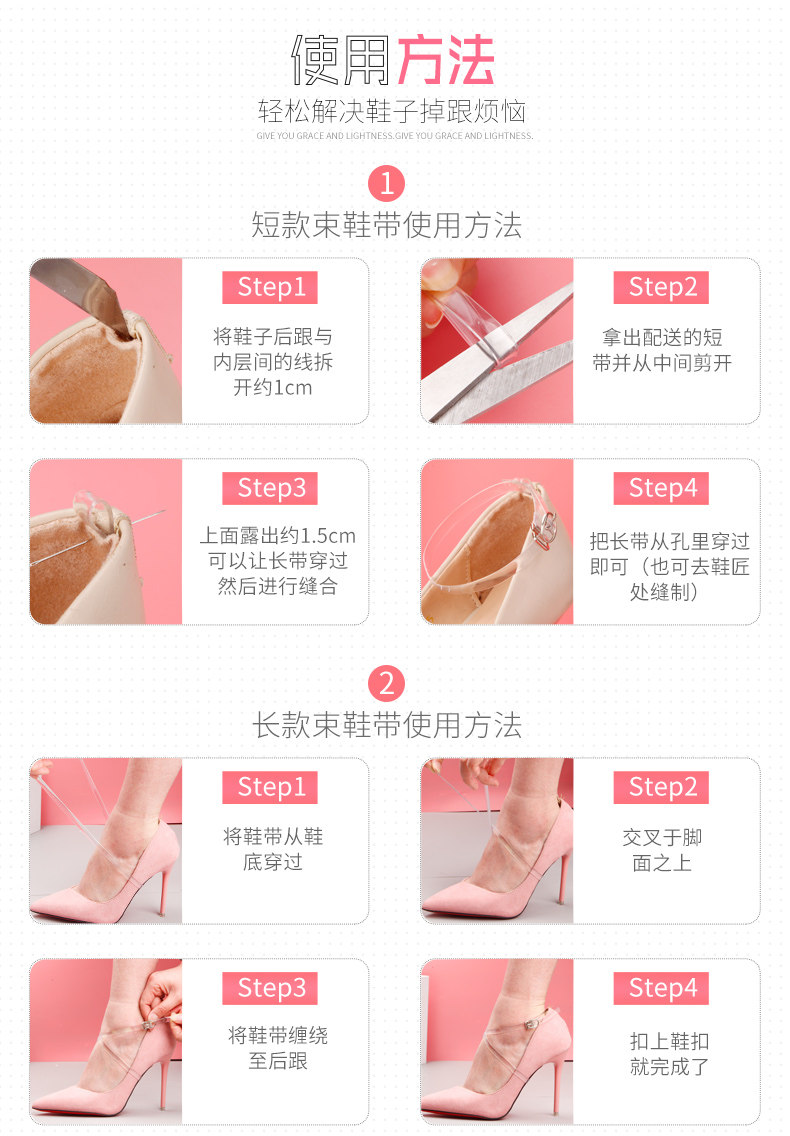 使用方法

轻松解决鞋子掉跟烦恼

GIVE YOU GRACE AND LIGHTNESS.GIVE YOU GRACE AND LIGHTNESS.

1

短款束鞋带使用方法

Step1

将鞋子后跟与内层间的线拆开约1cm

Step2

拿出配送的短带并从中间剪开

Step3

上面露出约1.5cm可以让长带穿过然后进行缝合

Step4

把长带从孔里穿过即可（也可去鞋匠处缝制）

2

长款束鞋带使用方法

Step1

将鞋带从鞋底穿过

Step2

交叉于脚面之上

Step3

将鞋带缠绕至后跟

Step4

扣上鞋扣就完成了