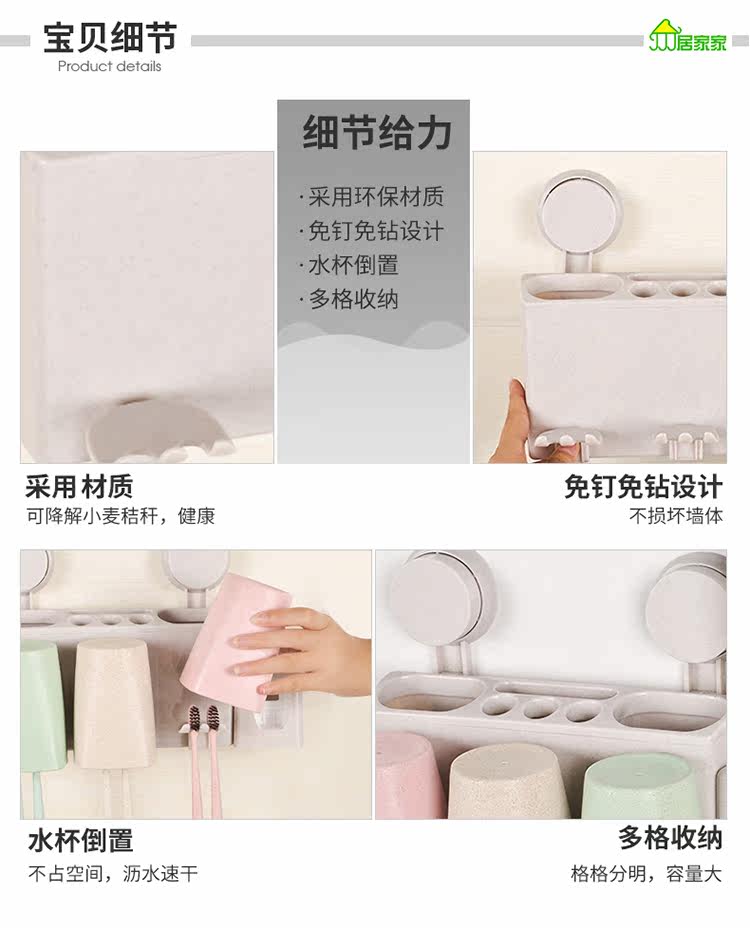 宝贝细节
Product details

居家家

细节给力
· 采用环保材质
· 免钉免钻设计
· 水杯倒置
· 多格收纳

采用材质
可降解小麦秸秆，健康

免钉免钻设计
不损坏墙体

水杯倒置
不占空间，沥水速干

多格收纳
格格分明，容量大